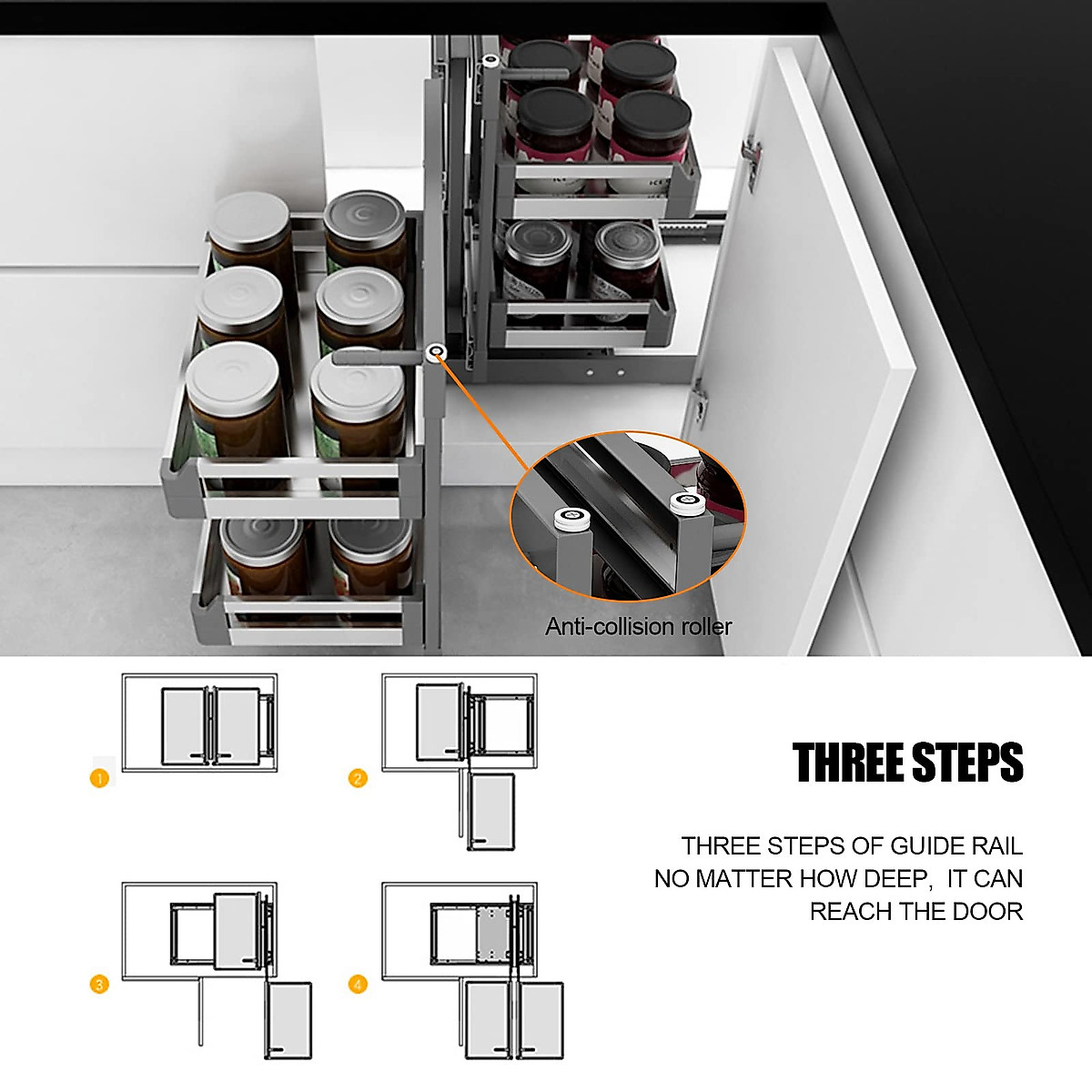 Anti-collision roller

1

2

3

4

THREE STEPS

THREE STEPS OF GUIDE RAIL
NO MATTER HOW DEEP, IT CAN
REACH THE DOOR