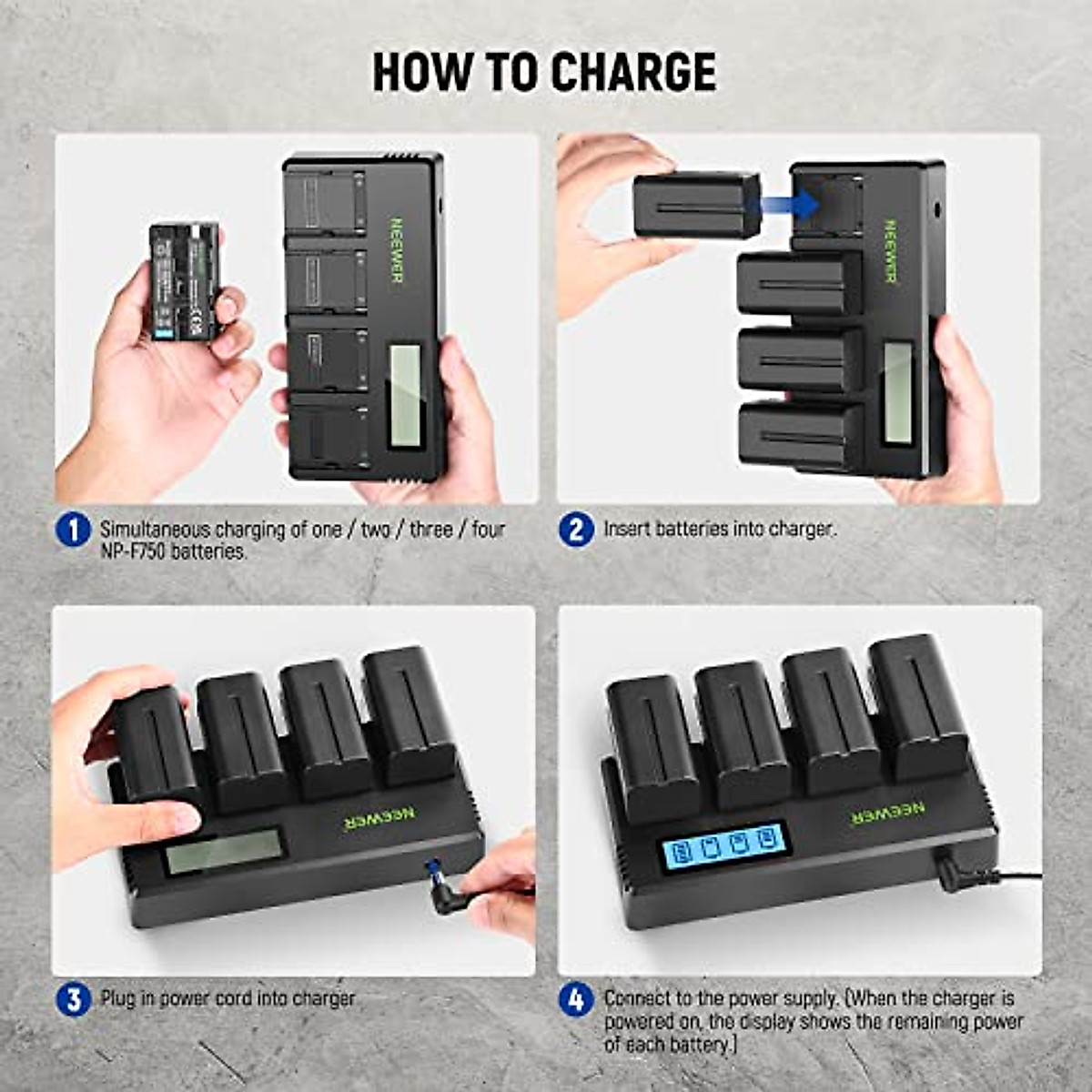 HOW TO CHARGE

NEEWER

NEEWER

1 Simultaneous charging of one / two / three / four NP-F750 batteries.

2 Insert batteries into charger.

NEEWER

NEEWER

3 Plug in power cord into charger

4 Connect to the power supply. (When the charger is powered on, the display shows the remaining power of each battery.)