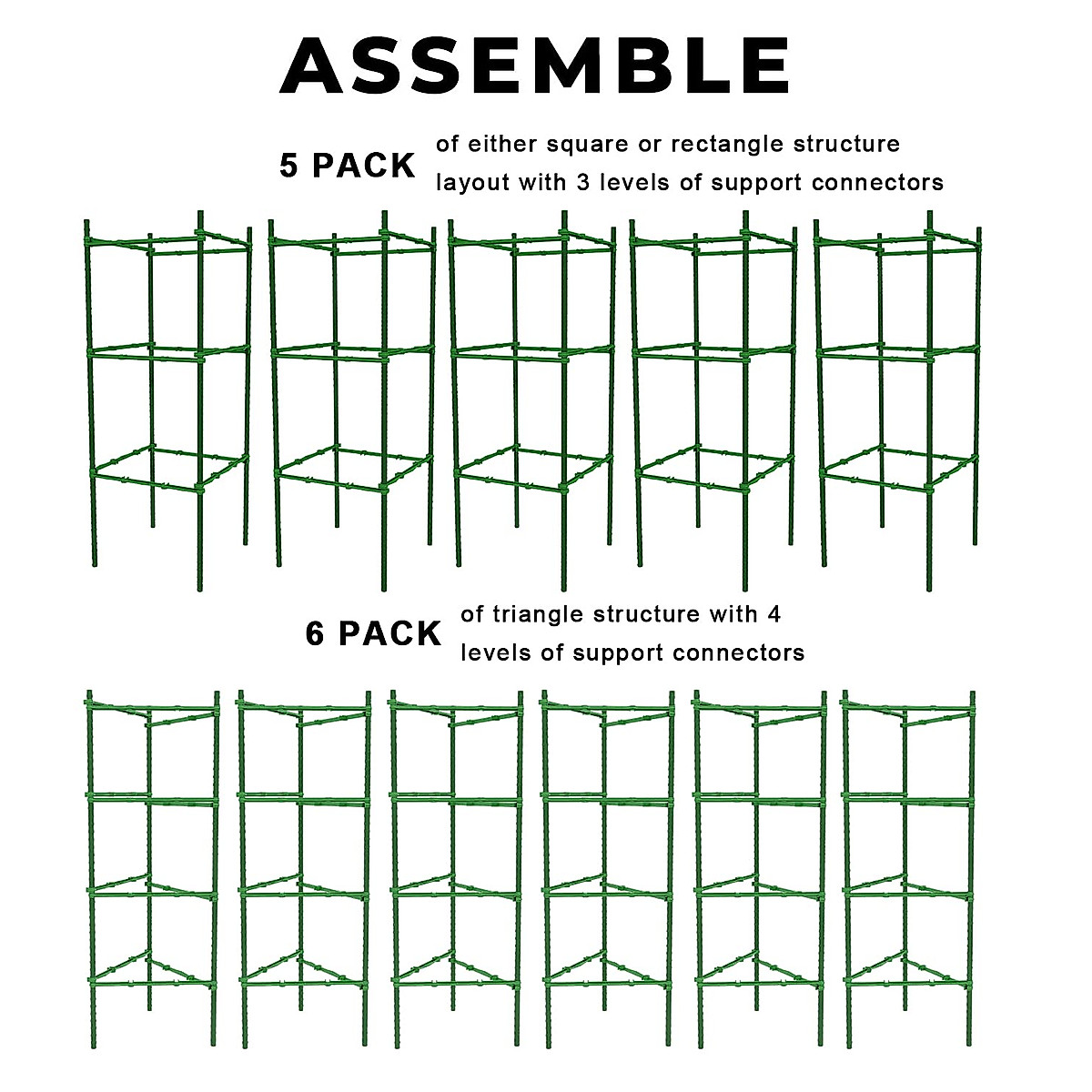 ASSEMBLE

5 PACK of either square or rectangle structure layout with 3 levels of support connectors

6 PACK of triangle structure with 4 levels of support connectors