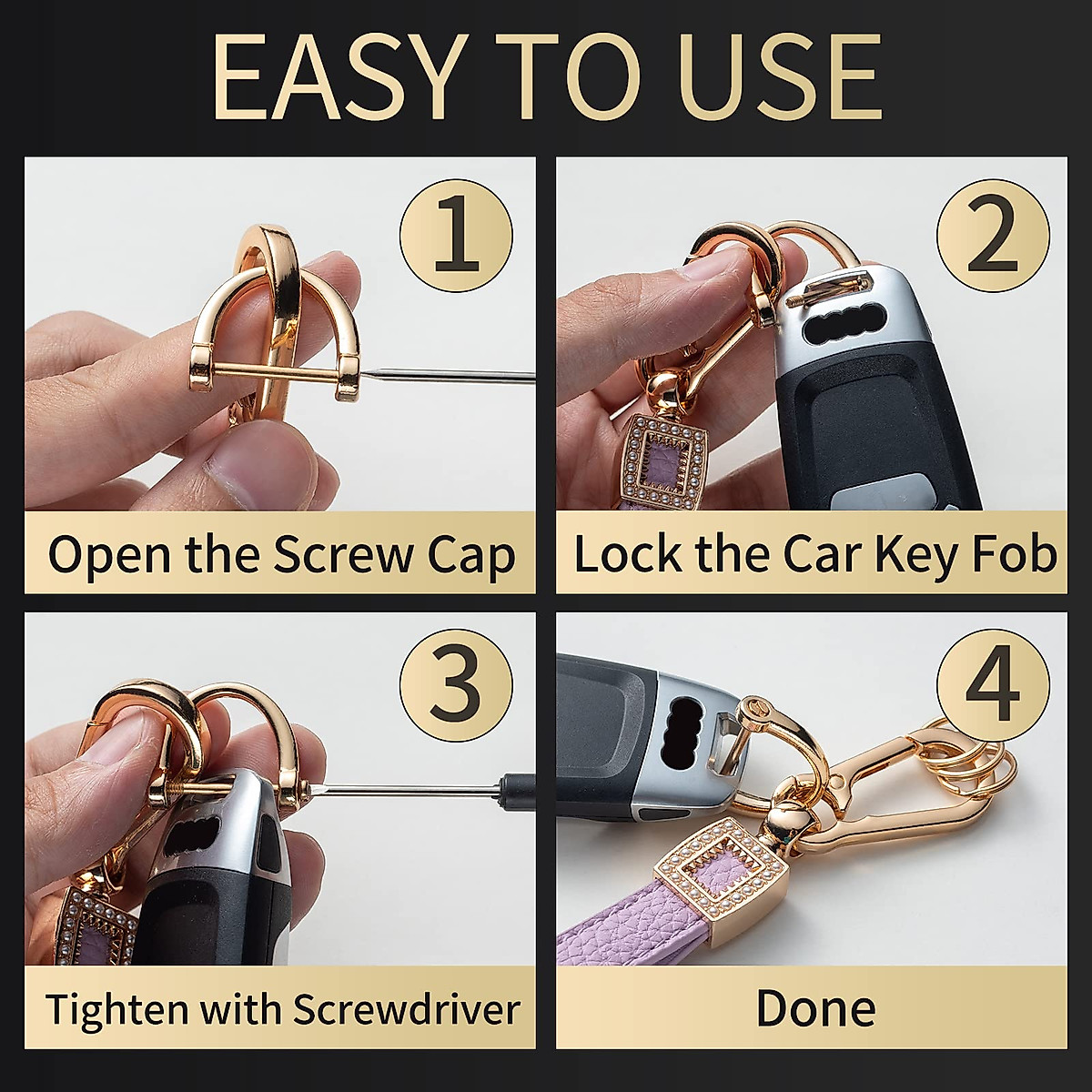 EASY TO USE

1

Open the Screw Cap

2

Lock the Car Key Fob

3

Tighten with Screwdriver

4

Done