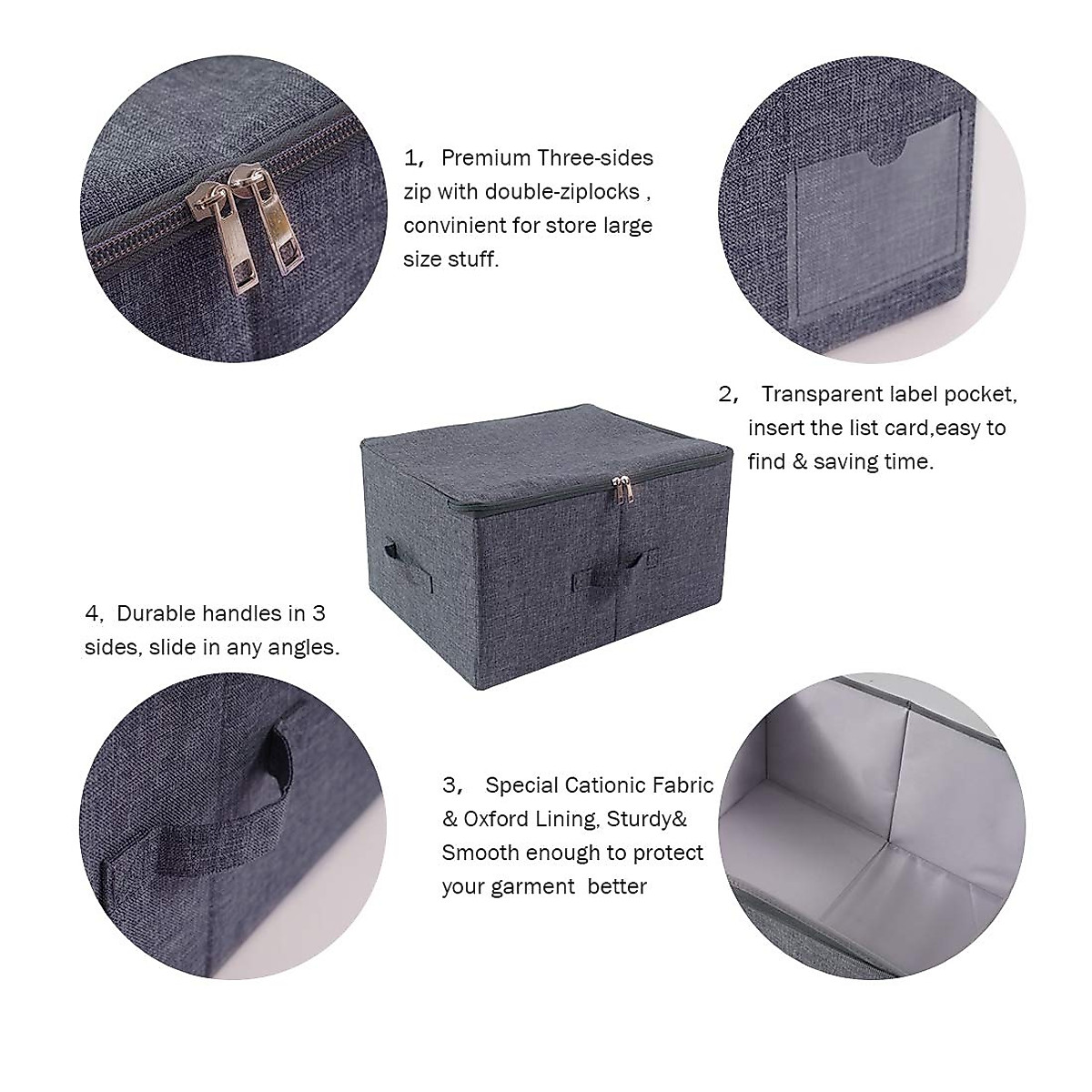 1， Premium Three-sides zip with double-ziplocks , convinient for store large size stuff.

2， Transparent label pocket, insert the list card,easy to find & saving time.

4, Durable handles in 3 sides, slide in any angles.

3， Special Cationic Fabric & Oxford Lining, Sturdy& Smooth enough to protect your garment better