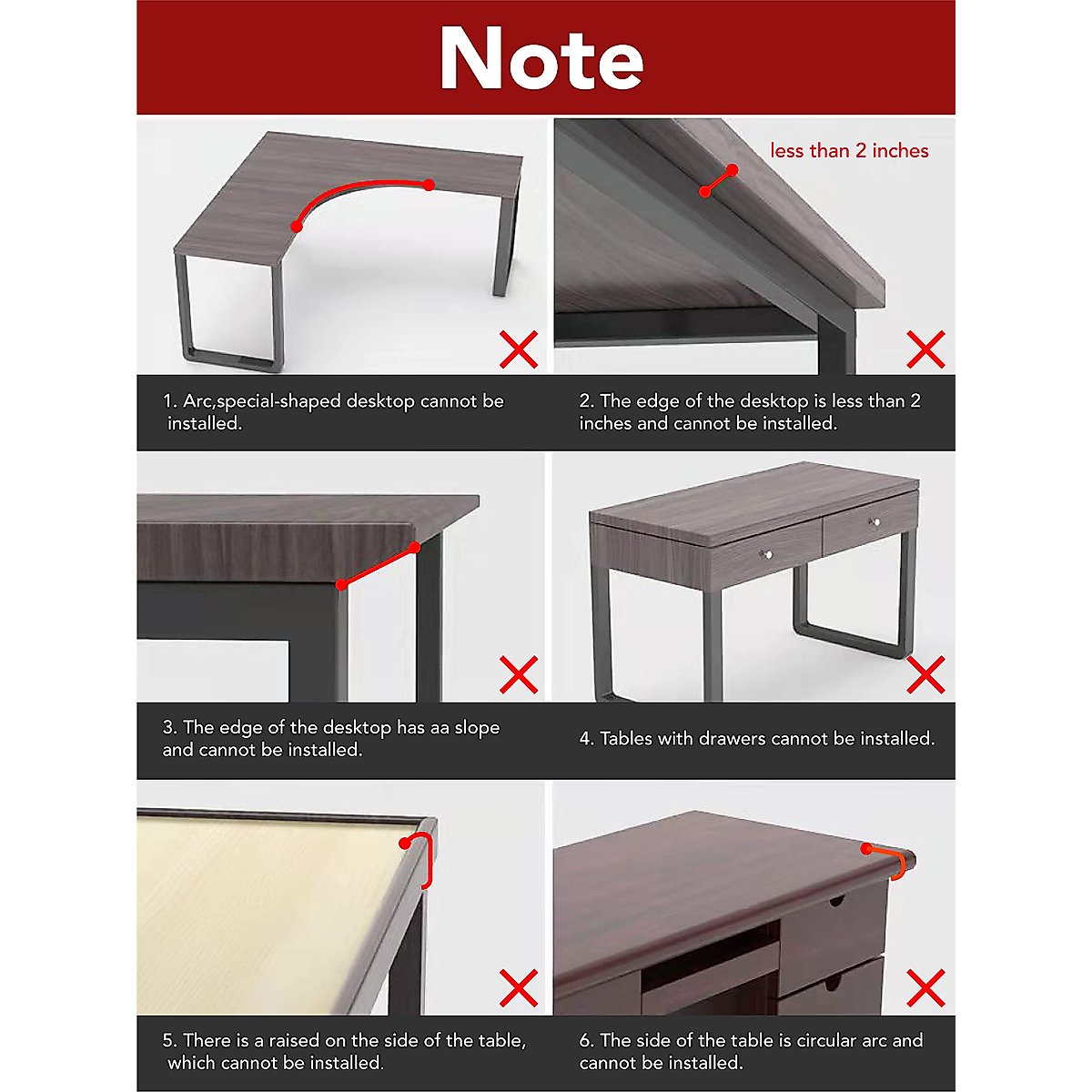 Note

less than 2 inches

1. Arc,special-shaped desktop cannot be installed.

2. The edge of the desktop is less than 2 inches and cannot be installed.

3. The edge of the desktop has aa slope and cannot be installed.

4. Tables with drawers cannot be installed.

5. There is a raised on the side of the table, which cannot be installed.

6. The side of the table is circular arc and cannot be installed.