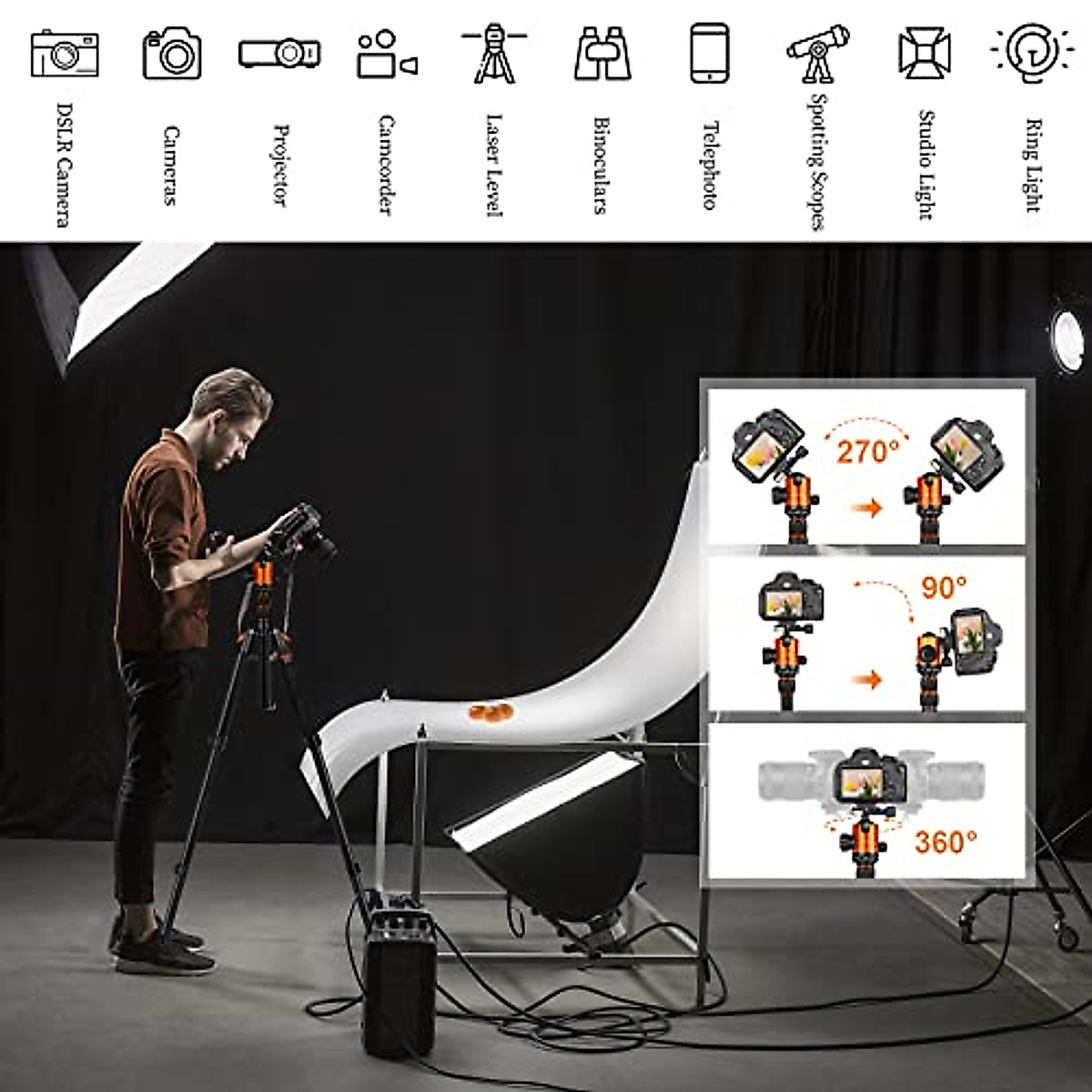 DSLR Camera

Cameras

Projector

Camcorder

Laser Level

Binoculars

Telephoto

Spotting Scopes

Studio Light

Ring Light

270°

90°

360°