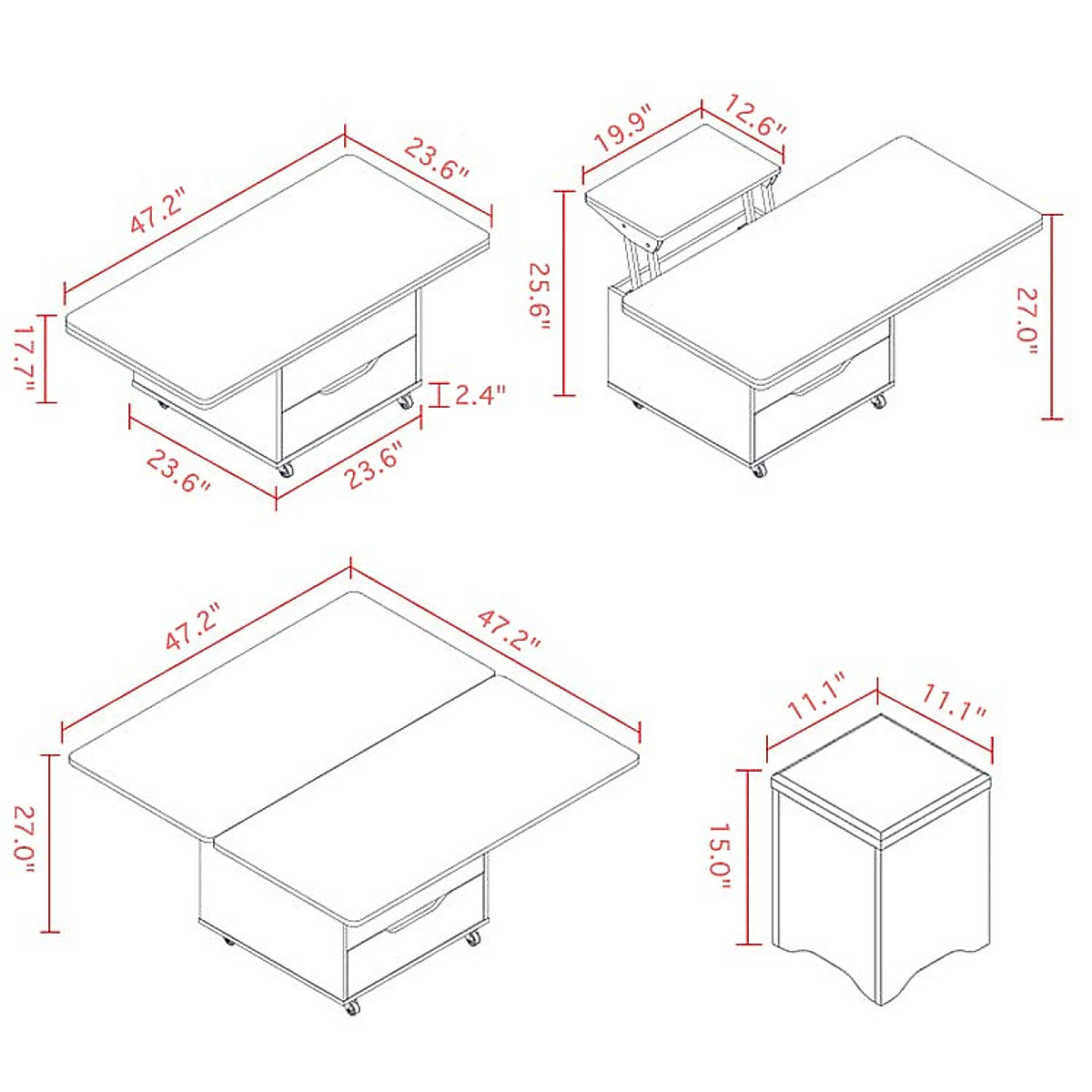 47.2"
23.6"
17.7"
2.4"
23.6"
23.6"
19.9"
12.6"
25.6"
27.0"
47.2"
47.2"
27.0"
11.1"
11.1"
15.0"