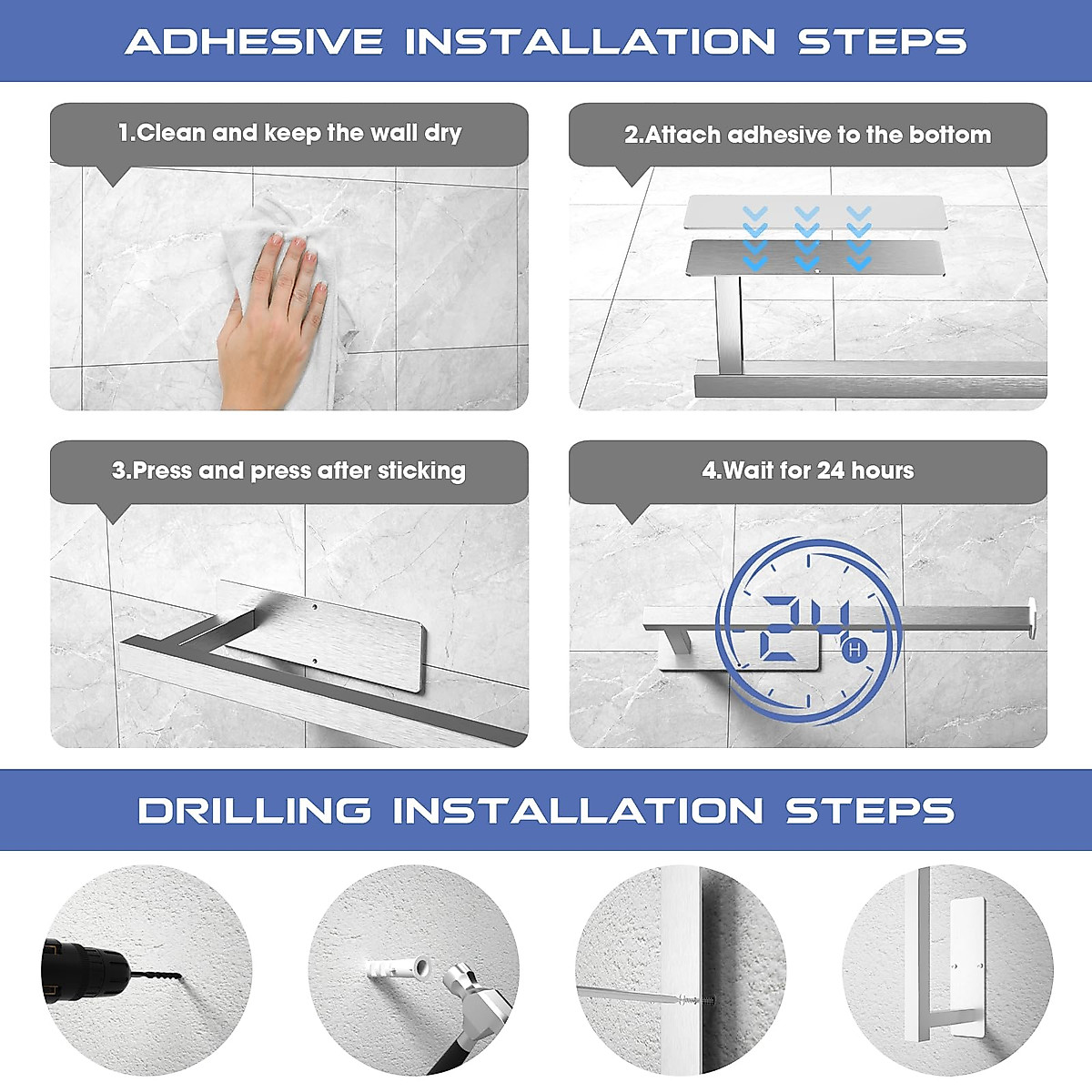 ADHESIVE INSTALLATION STEPS

1.Clean and keep the wall dry

2.Attach adhesive to the bottom

3.Press and press after sticking

4.Wait for 24 hours

24 H

DRILLING INSTALLATION STEPS