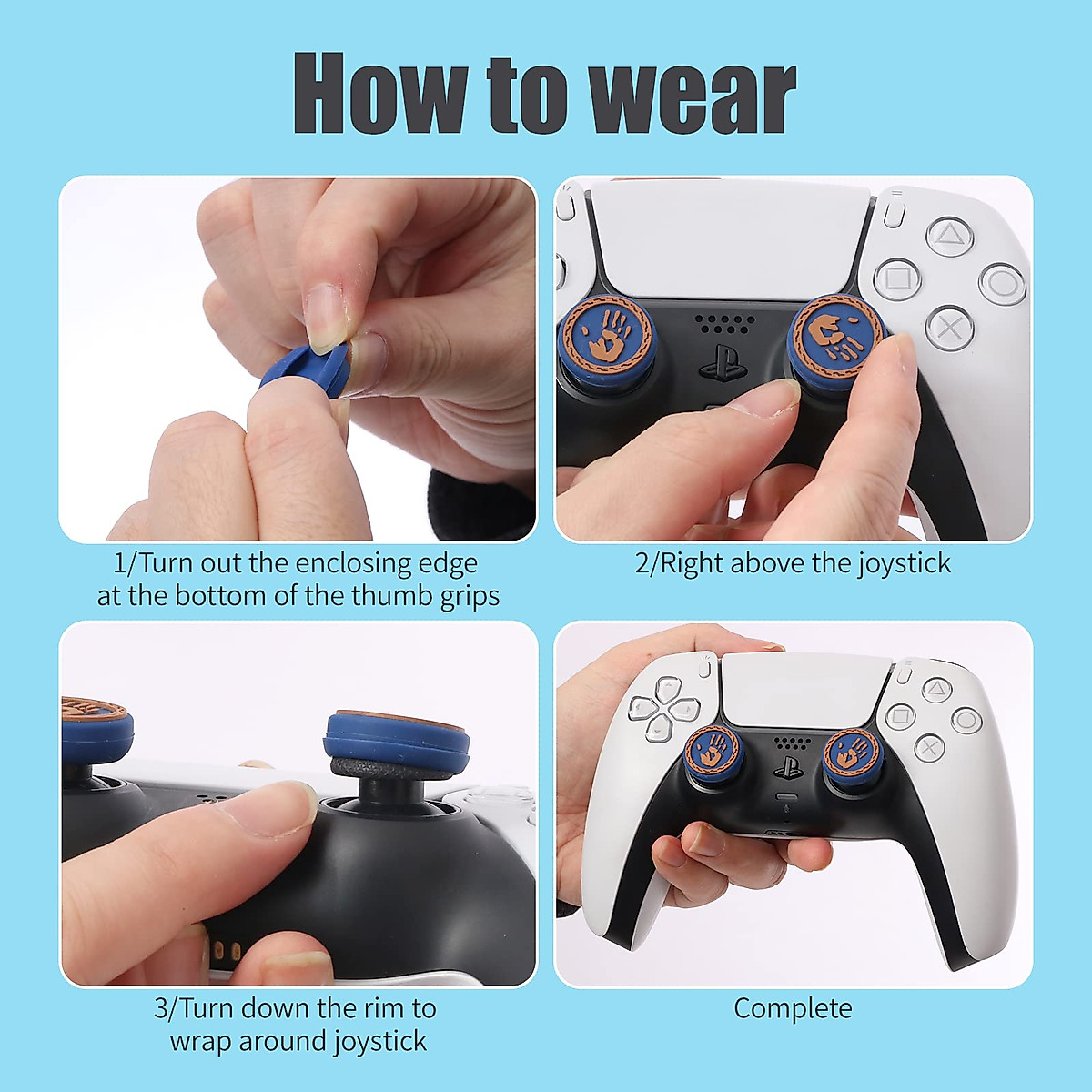 How to wear

1/Turn out the enclosing edge at the bottom of the thumb grips

2/Right above the joystick

3/Turn down the rim to wrap around joystick

Complete