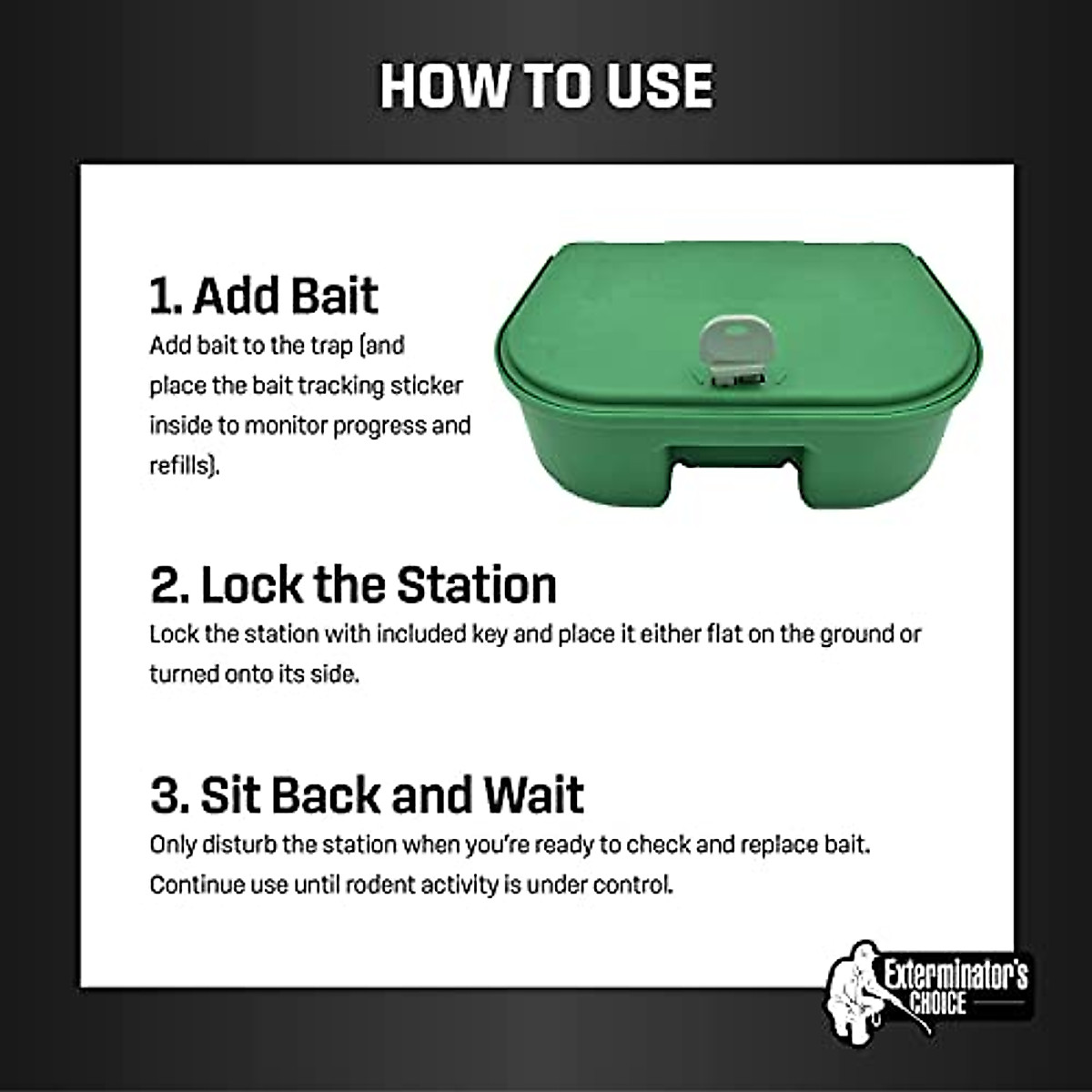 HOW TO USE

1. Add Bait
Add bait to the trap (and place the bait tracking sticker inside to monitor progress and refills).

2. Lock the Station
Lock the station with included key and place it either flat on the ground or turned onto its side.

3. Sit Back and Wait
Only disturb the station when you're ready to check and replace bait. Continue use until rodent activity is under control.

Exterminator's CHOICE