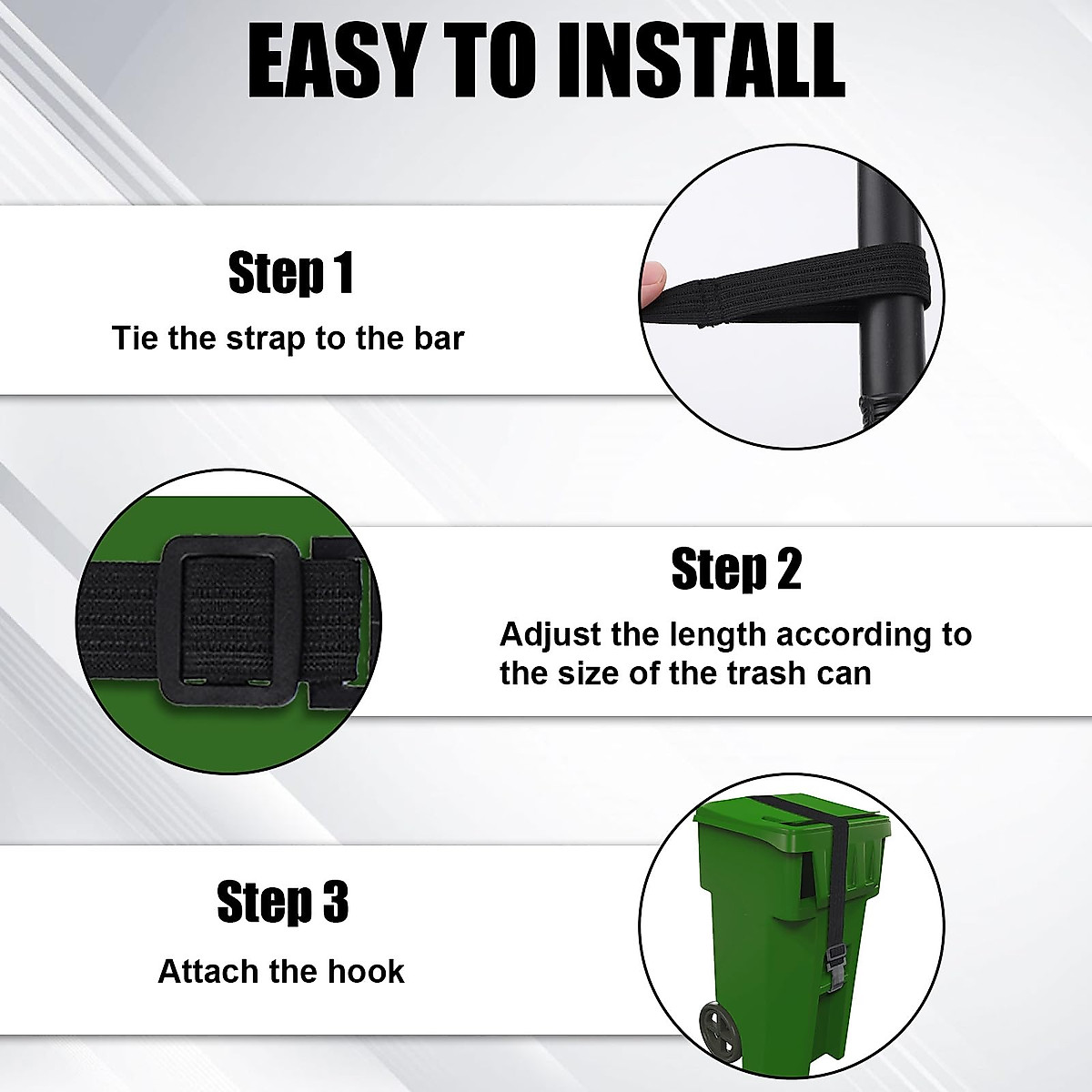 EASY TO INSTALL

Step 1

Tie the strap to the bar

Step 2

Adjust the length according to the size of the trash can

Step 3

Attach the hook