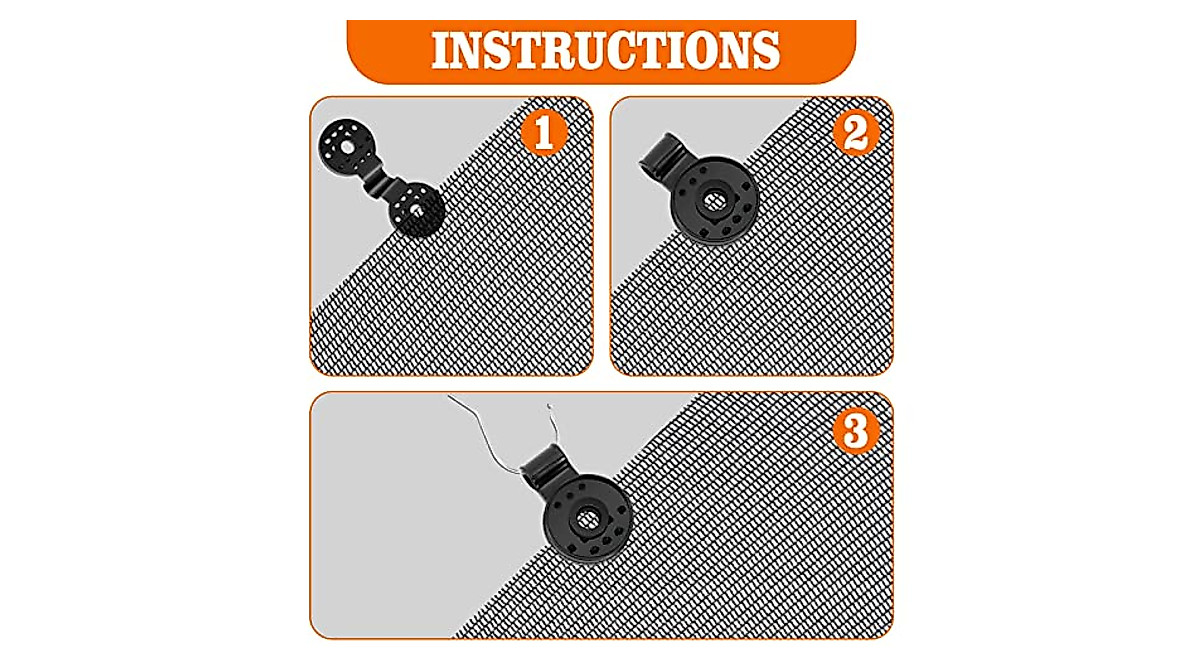 INSTRUCTIONS

1

2

3