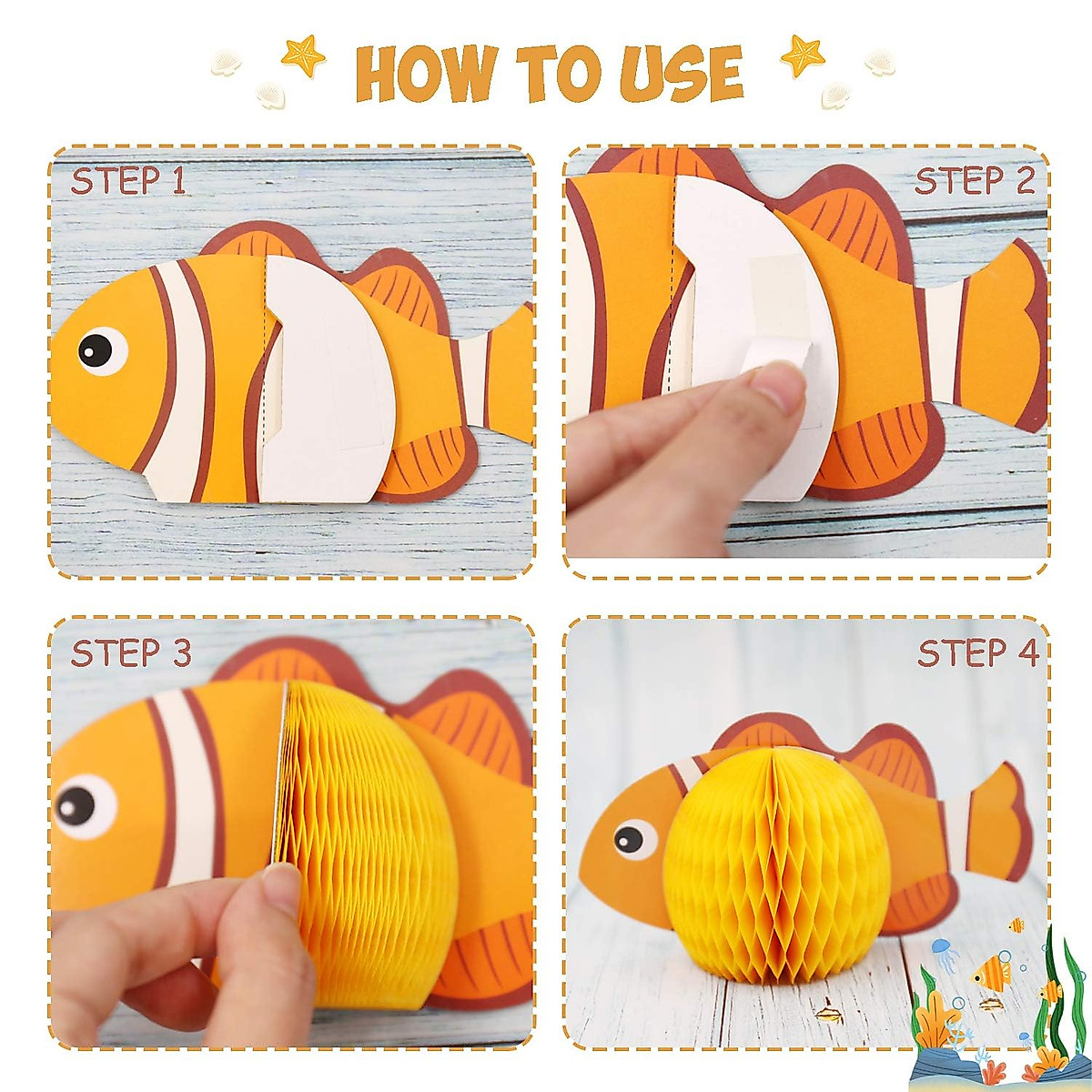 HOW TO USE

STEP 1

STEP 2

STEP 3

STEP 4