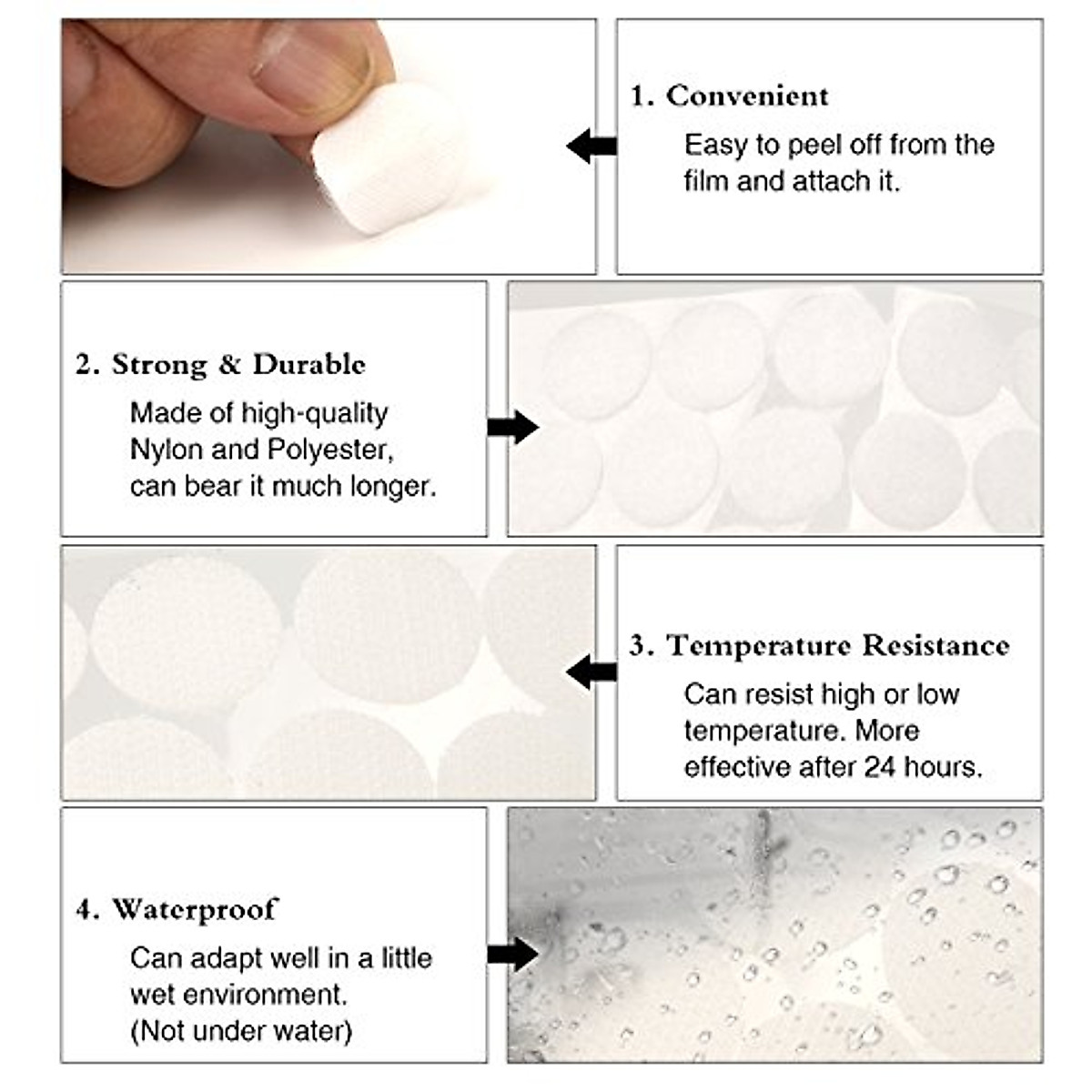 1. Convenient

Easy to peel off from the film and attach it.

2. Strong & Durable

Made of high-quality Nylon and Polyester, can bear it much longer.

3. Temperature Resistance

Can resist high or low temperature. More effective after 24 hours.

4. Waterproof

Can adapt well in a little wet environment. (Not under water)