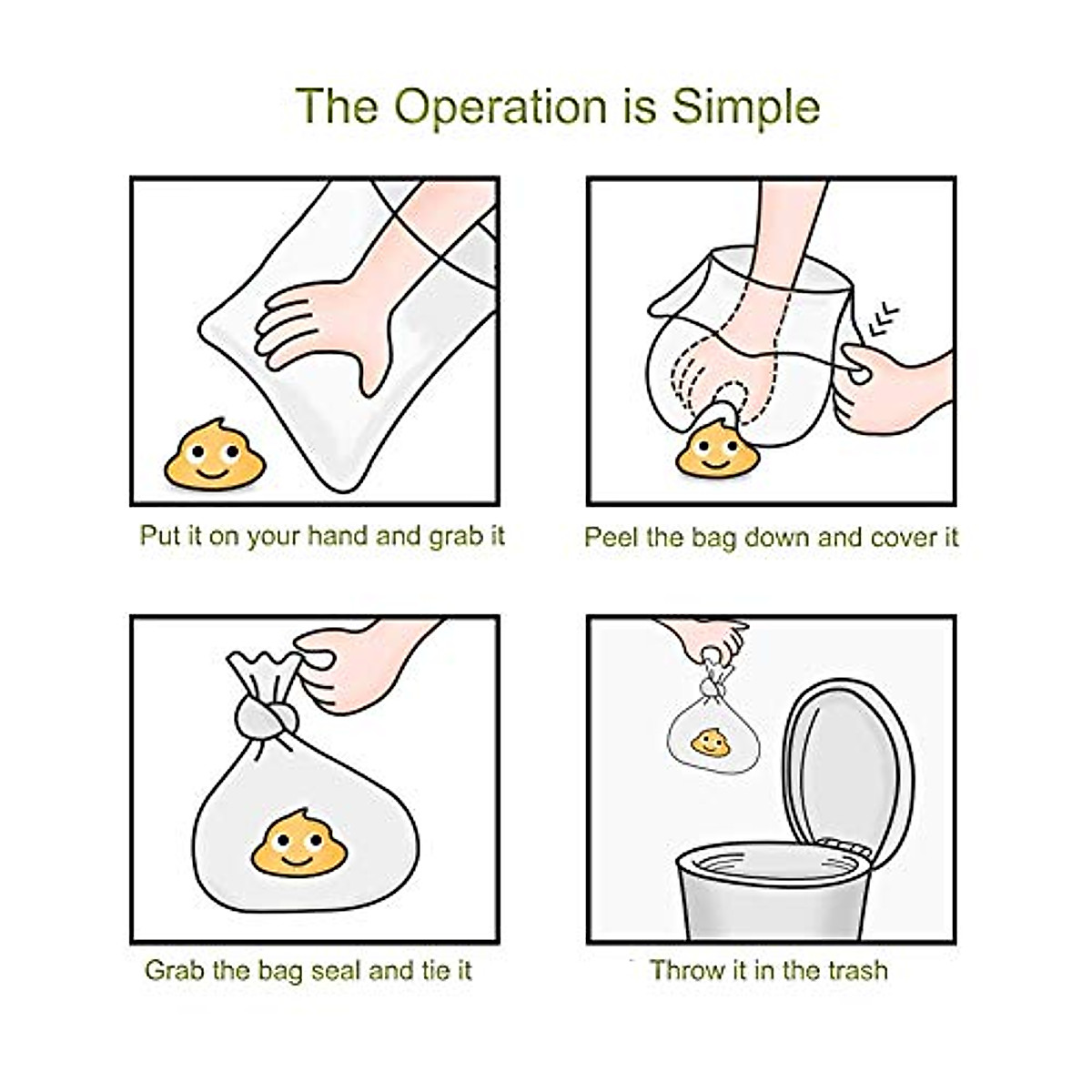 The Operation is Simple

Put it on your hand and grab it

Peel the bag down and cover it

Grab the bag seal and tie it

Throw it in the trash