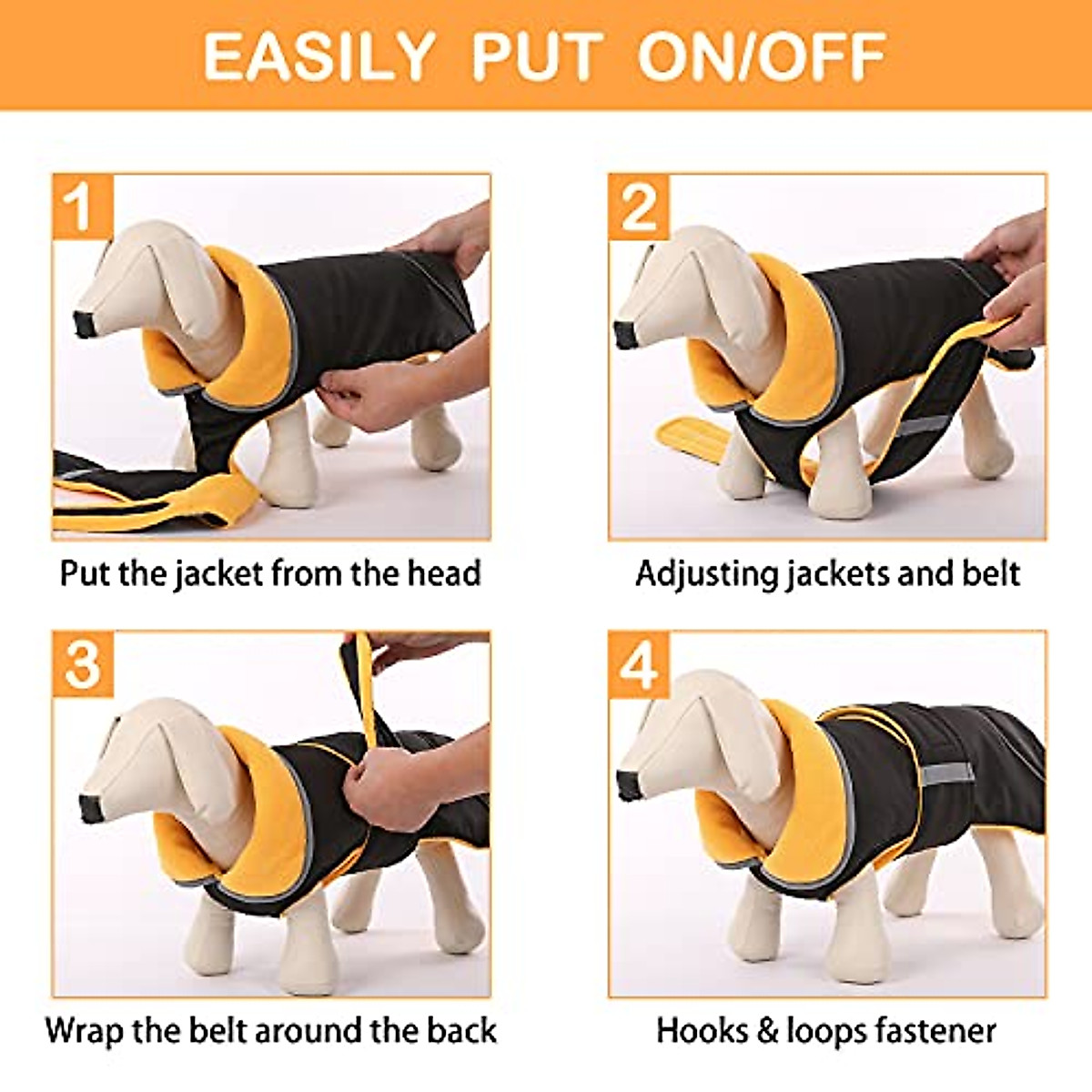 EASILY PUT ON/OFF

1

Put the jacket from the head

2

Adjusting jackets and belt

3

Wrap the belt around the back

4

Hooks & loops fastener