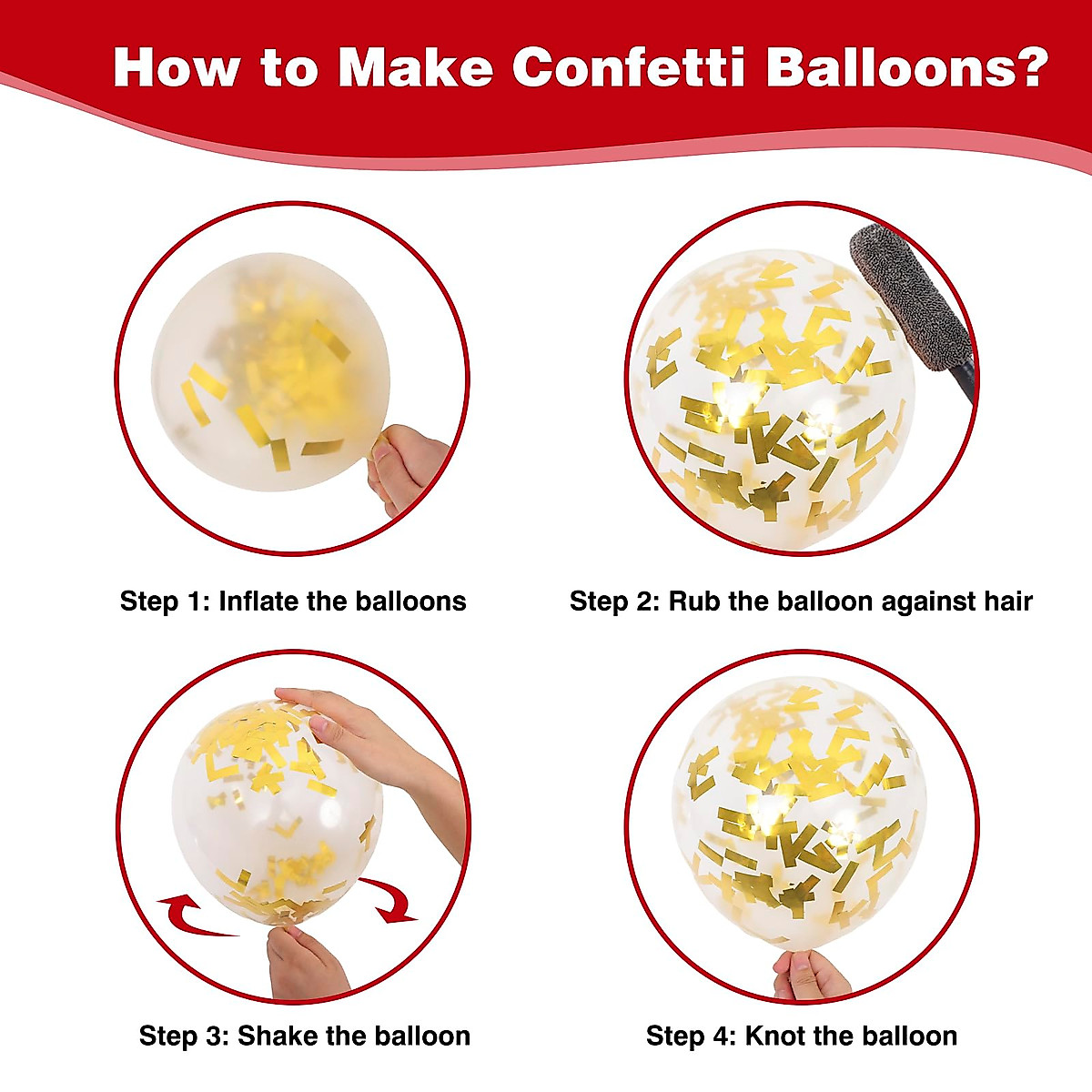 How to Make Confetti Balloons?

Step 1: Inflate the balloons

Step 2: Rub the balloon against hair

Step 3: Shake the balloon

Step 4: Knot the balloon