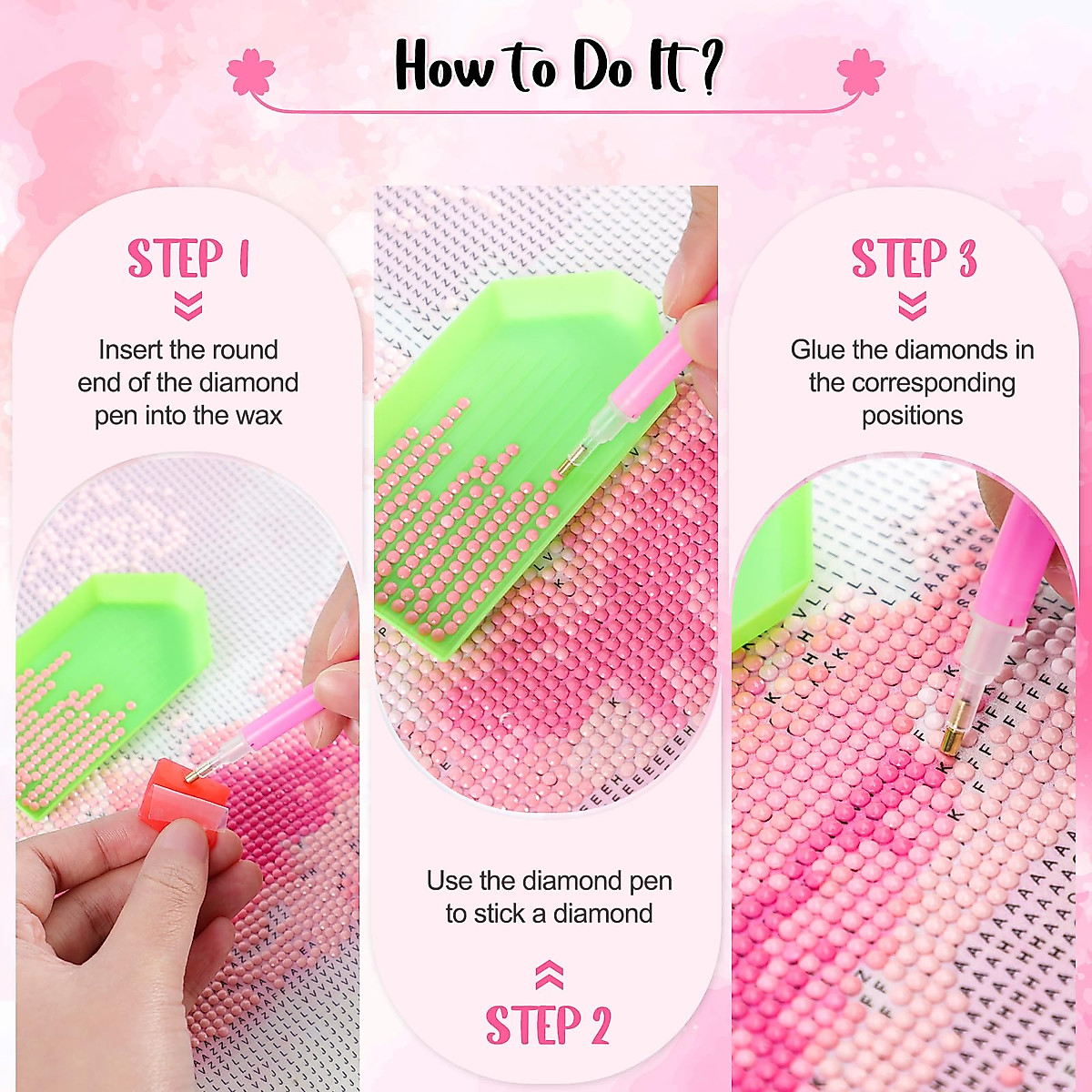 How to Do It?

STEP 1

Insert the round end of the diamond pen into the wax

Use the diamond pen to stick a diamond

STEP 2

STEP 3

Glue the diamonds in the corresponding positions