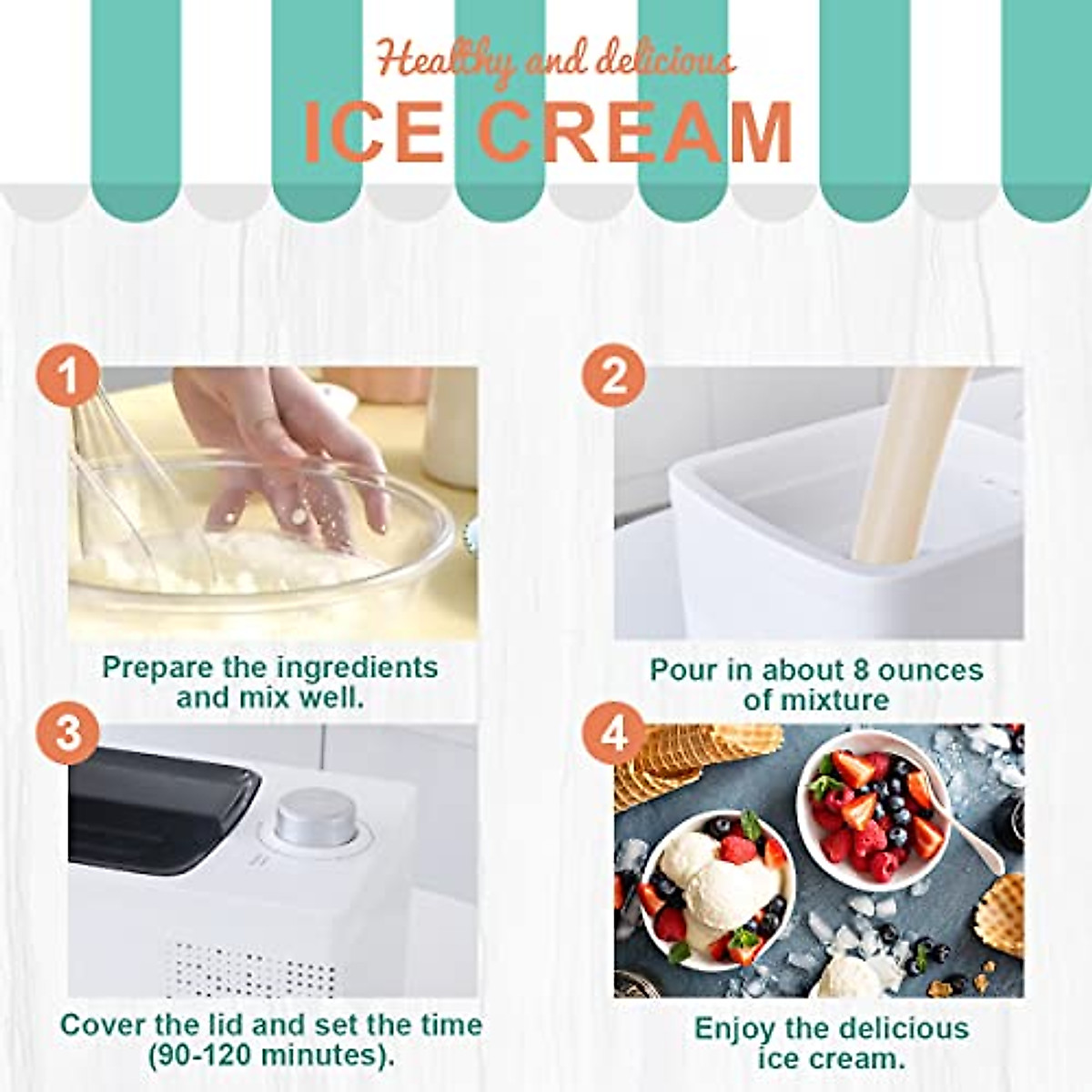 Healthy and delicious
ICE CREAM

1
Prepare the ingredients and mix well.

2
Pour in about 8 ounces of mixture

3
Cover the lid and set the time (90-120 minutes).

4
Enjoy the delicious ice cream.