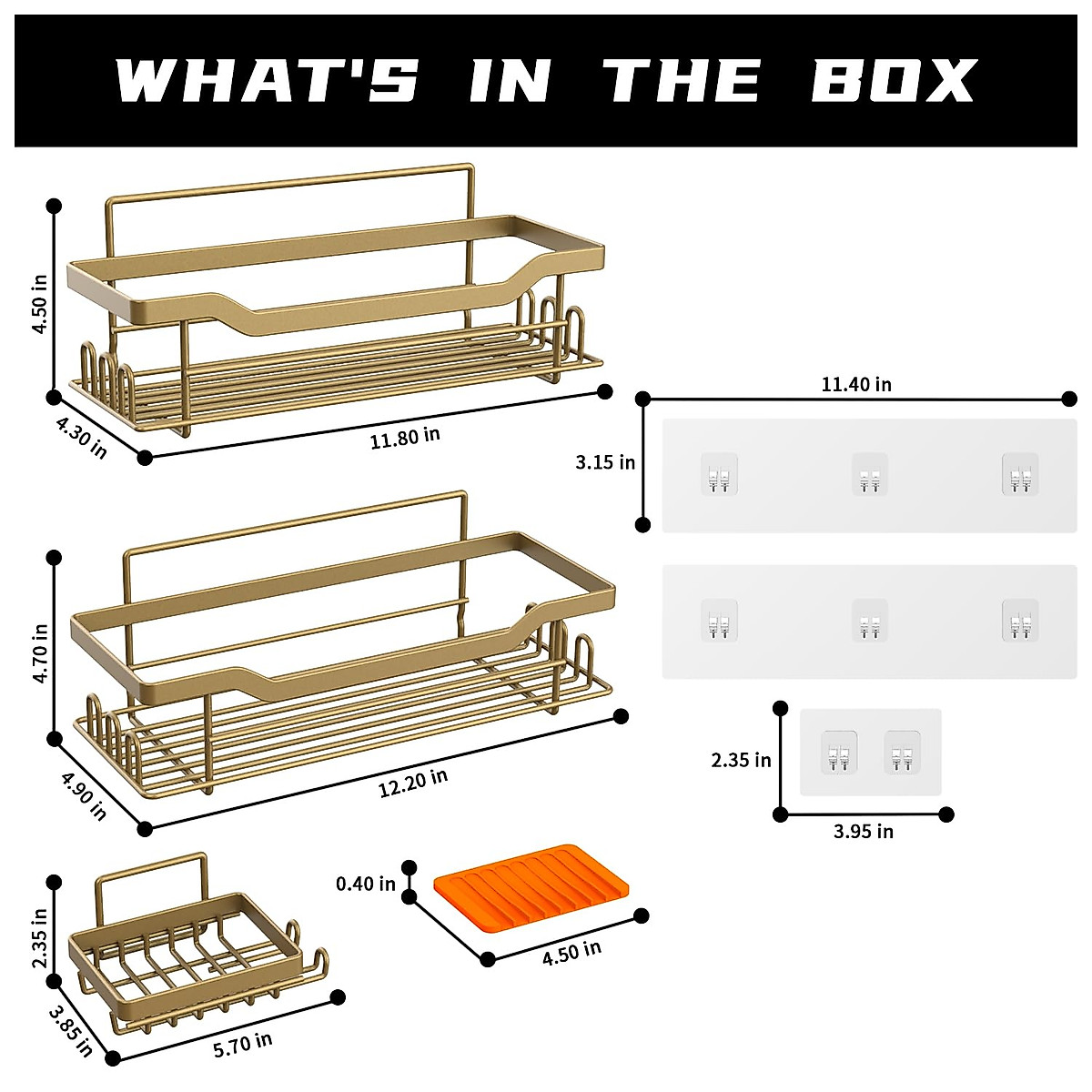 WHAT'S IN THE BOX

4.50 in
4.30 in
11.80 in

11.40 in
3.15 in

4.70 in
4.90 in
12.20 in

2.35 in
3.95 in

2.35 in
3.85 in
5.70 in

0.40 in
4.50 in