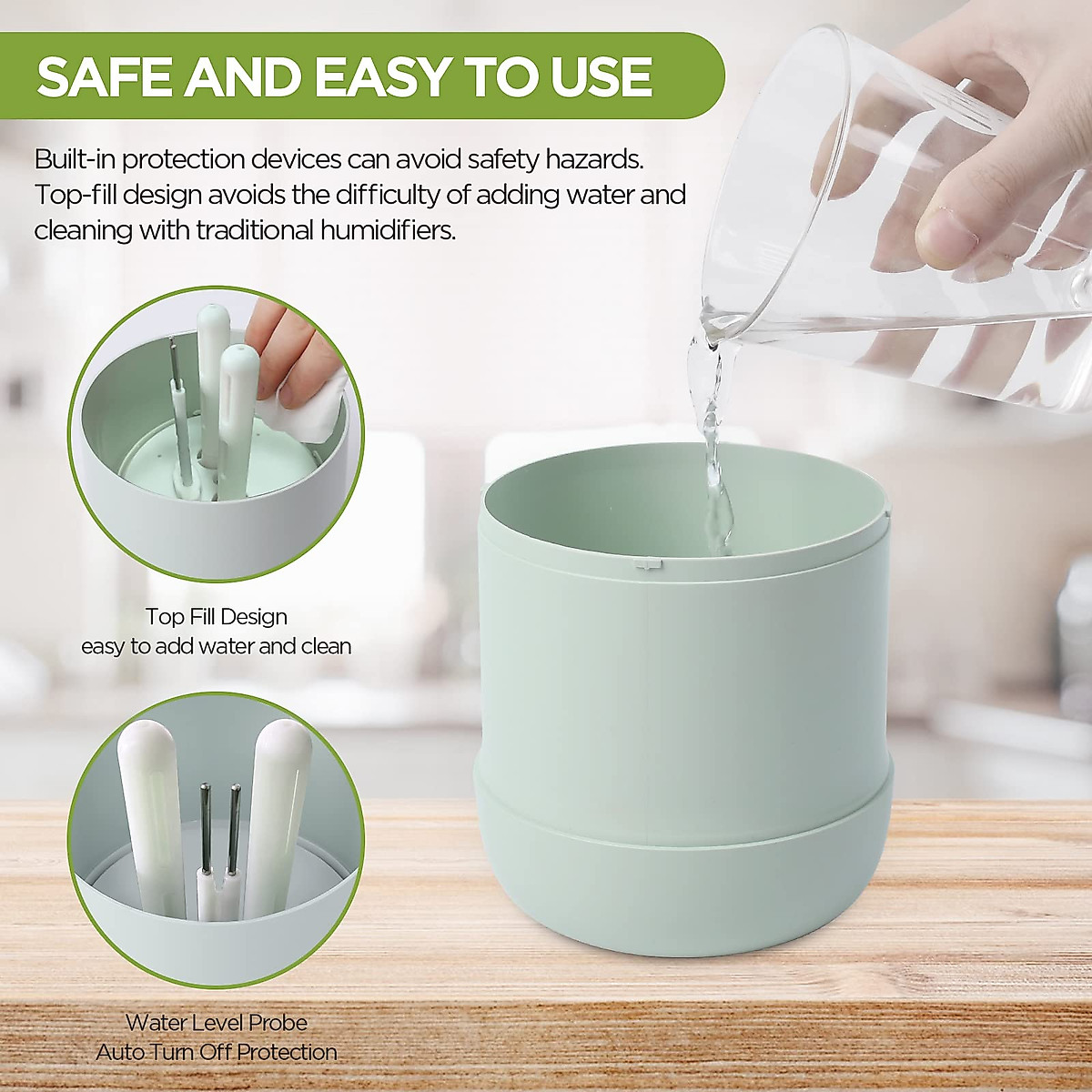 SAFE AND EASY TO USE

Built-in protection devices can avoid safety hazards. Top-fill design avoids the difficulty of adding water and cleaning with traditional humidifiers.

Top Fill Design
easy to add water and clean

Water Level Probe
Auto Turn Off Protection