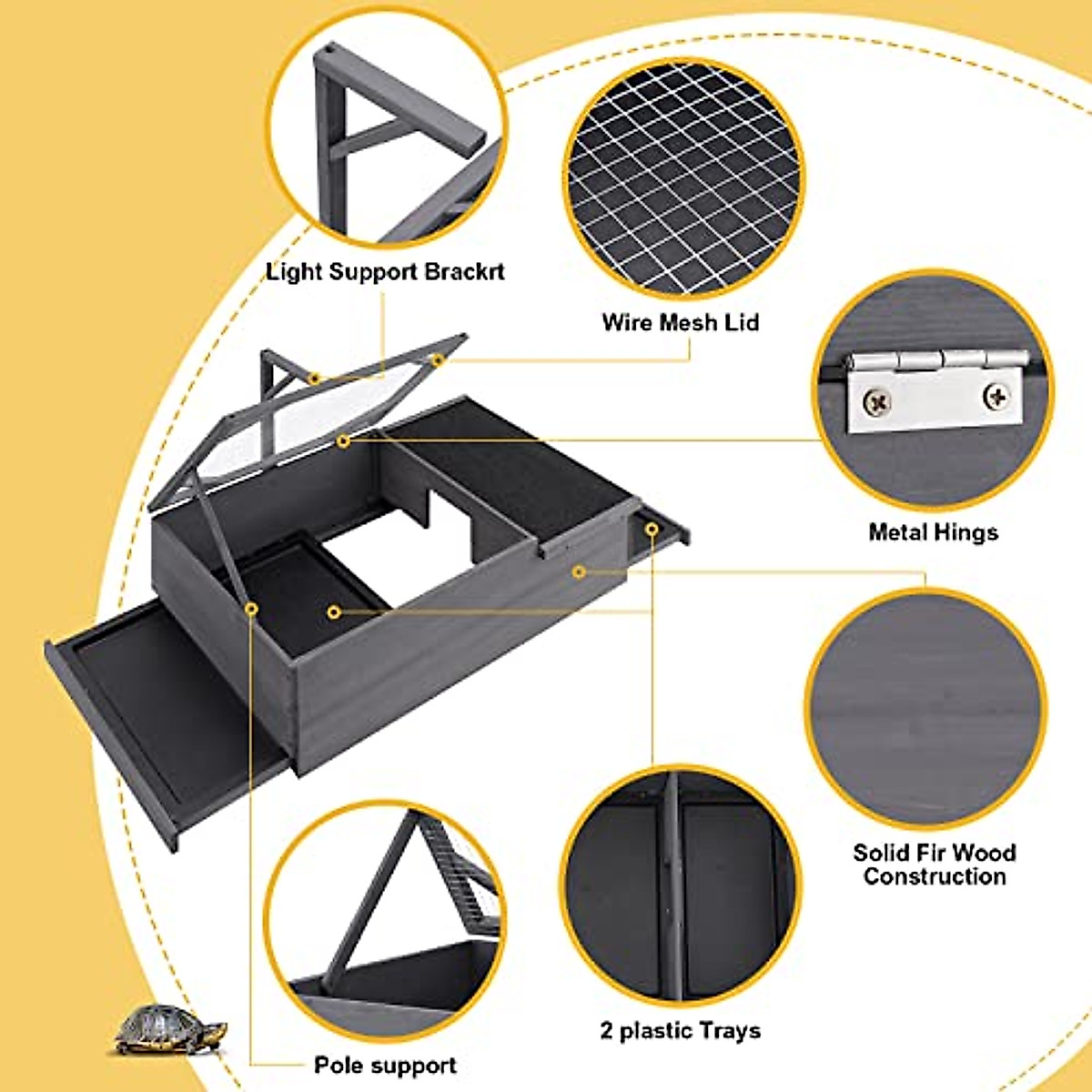 Light Support Brackrt

Wire Mesh Lid

Metal Hings

Solid Fir Wood Construction

2 plastic Trays

Pole support