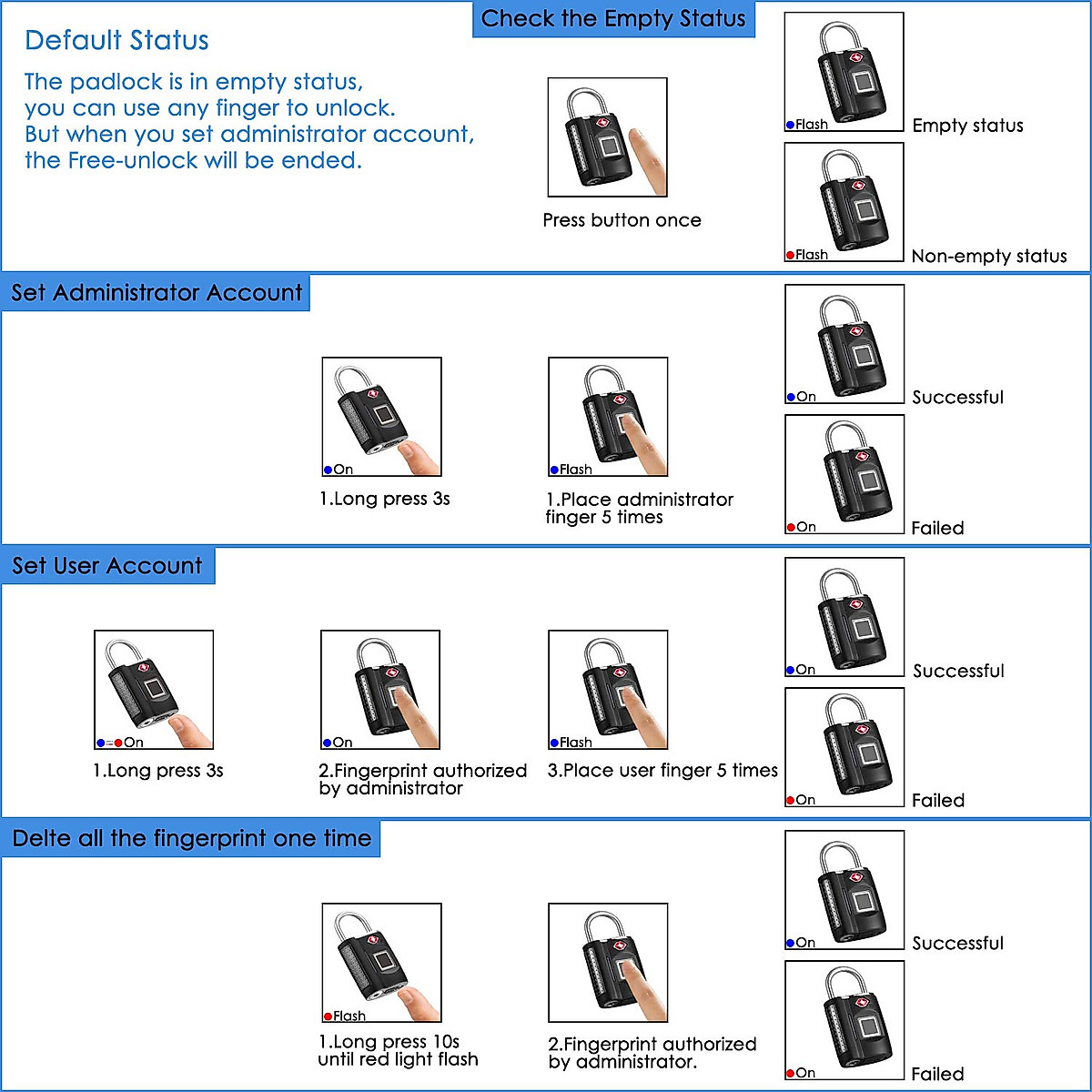 Default Status

The padlock is in empty status, you can use any finger to unlock. But when you set administrator account, the Free-unlock will be ended.

Check the Empty Status

Press button once

Flash
Empty status

Flash
Non-empty status

Set Administrator Account

On
1.Long press 3s

Flash
1.Place administrator finger 5 times

On
Successful

On
Failed

Set User Account

On
1.Long press 3s

On
2.Fingerprint authorized by administrator

Flash
3.Place user finger 5 times

On
Successful

On
Failed

Delte all the fingerprint one time

Flash
1.Long press 10s until red light flash

2.Fingerprint authorized by administrator.

On
Successful

On
Failed