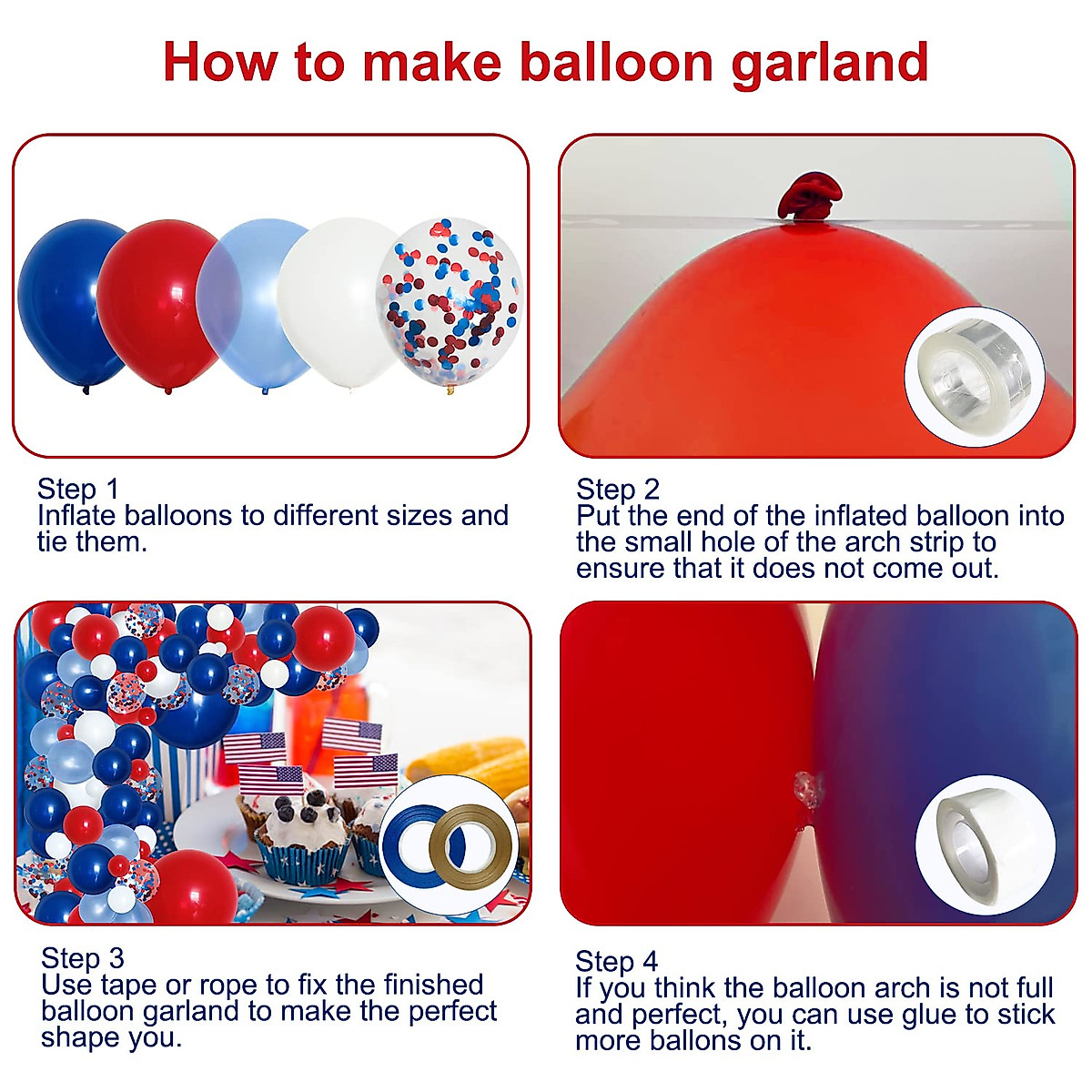 How to make balloon garland

Step 1
Inflate balloons to different sizes and tie them.

Step 2
Put the end of the inflated balloon into the small hole of the arch strip to ensure that it does not come out.

Step 3
Use tape or rope to fix the finished balloon garland to make the perfect shape you.

Step 4
If you think the balloon arch is not full and perfect, you can use glue to stick more ballons on it.