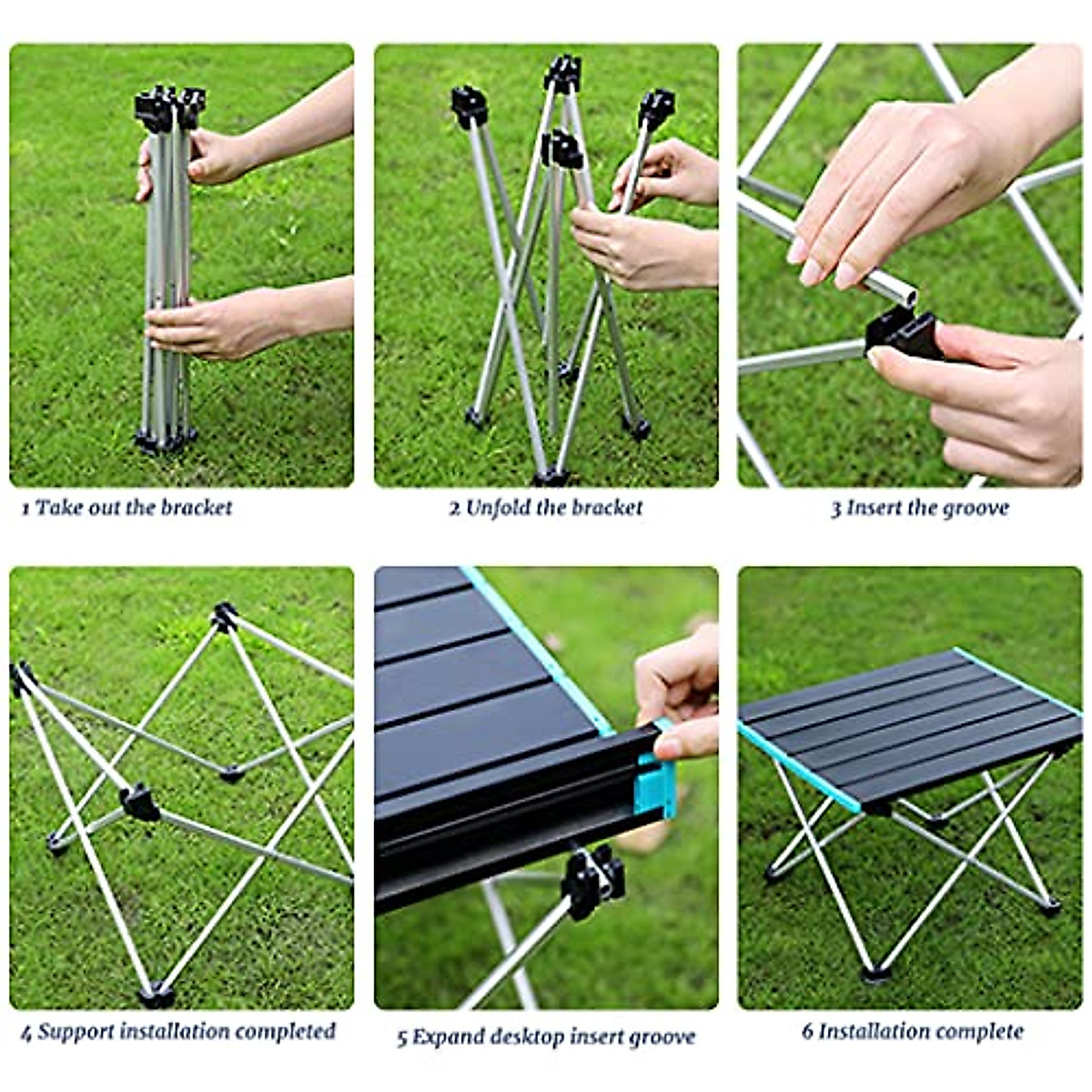 1 Take out the bracket

2 Unfold the bracket

3 Insert the groove

4 Support installation completed

5 Expand desktop insert groove

6 Installation complete