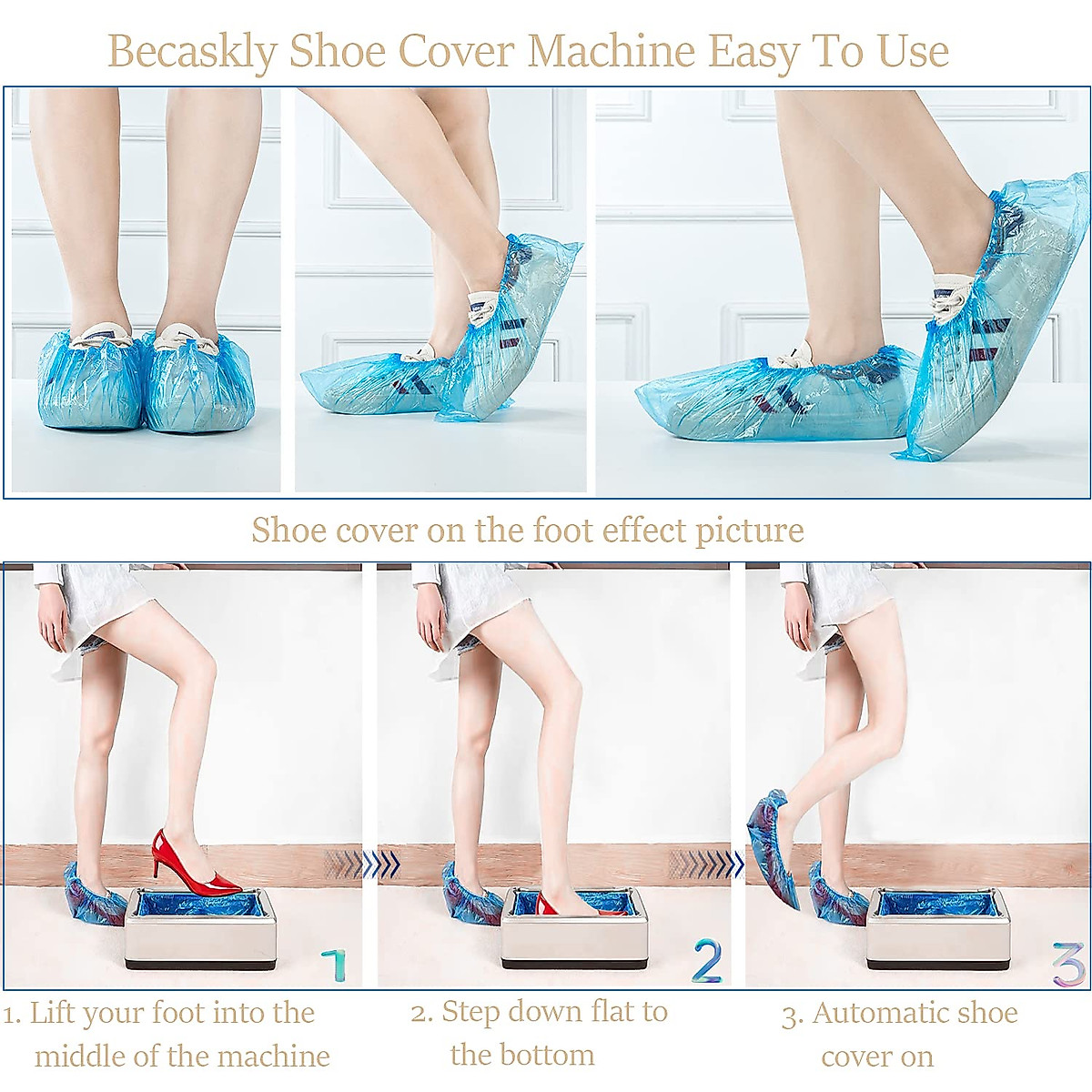 Becaskly Shoe Cover Machine Easy To Use

Shoe cover on the foot effect picture

1

2

3

1. Lift your foot into the middle of the machine

2. Step down flat to the bottom

3. Automatic shoe cover on