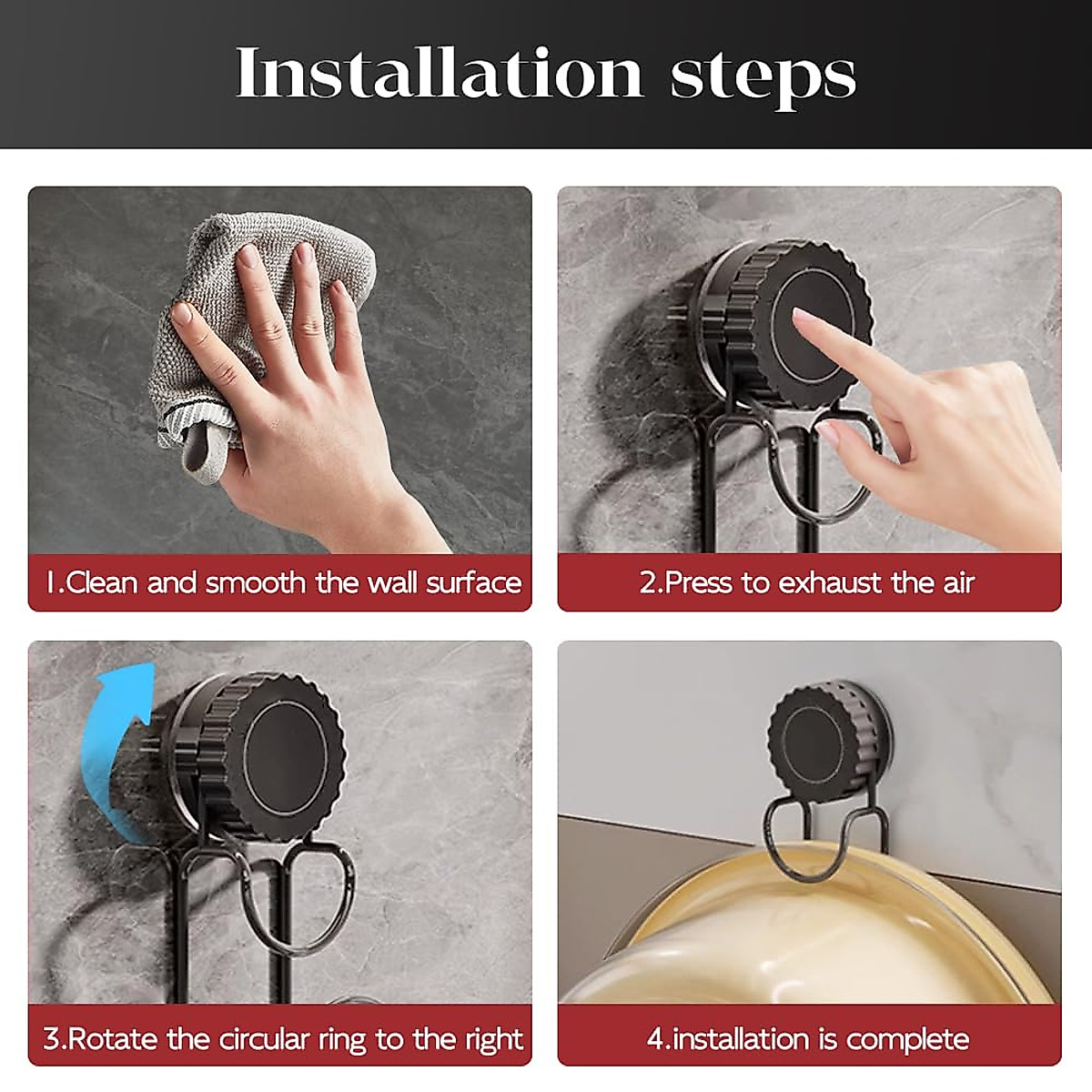 Installation steps

1.Clean and smooth the wall surface

2.Press to exhaust the air

3.Rotate the circular ring to the right

4.installation is complete