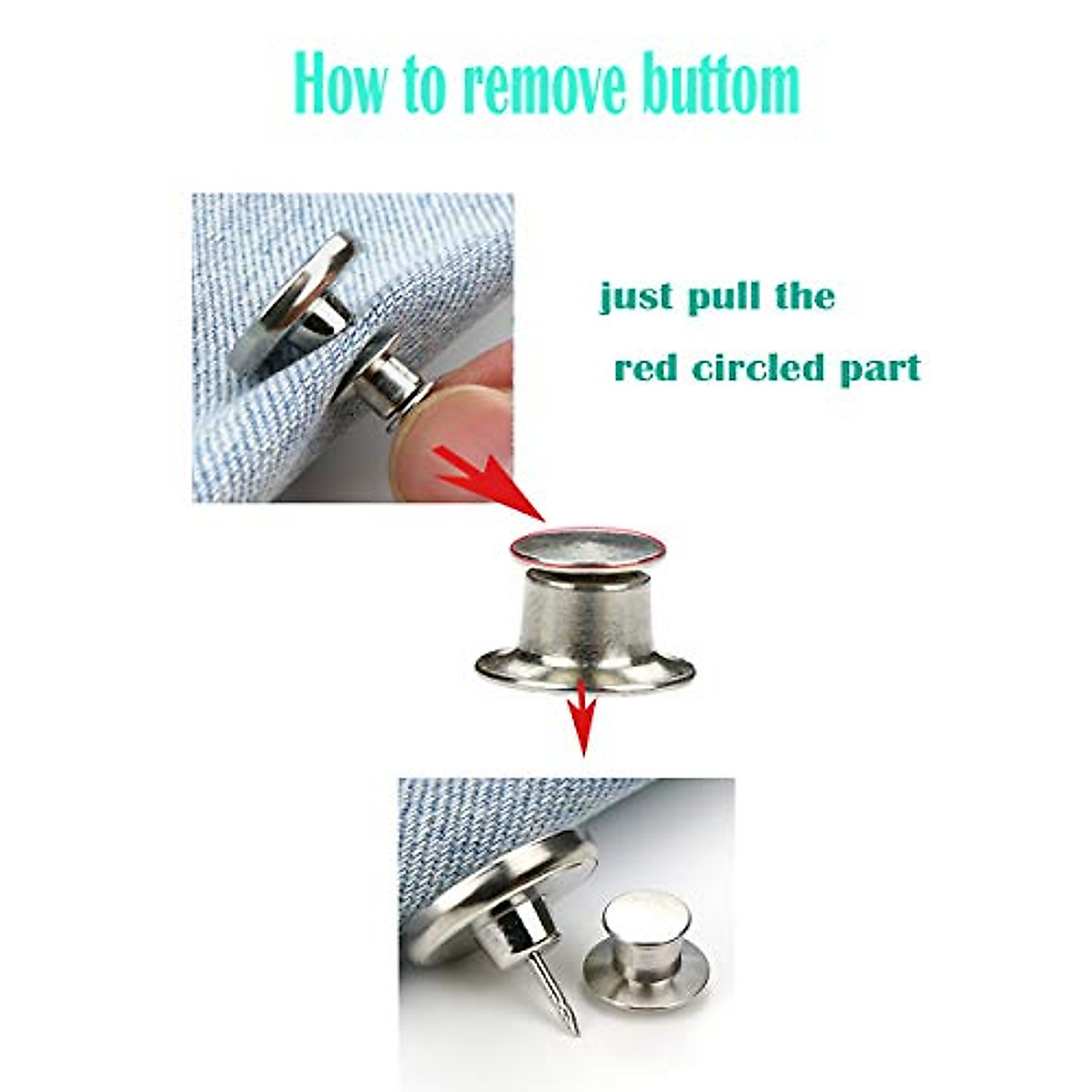 How to remove buttom

just pull the red circled part