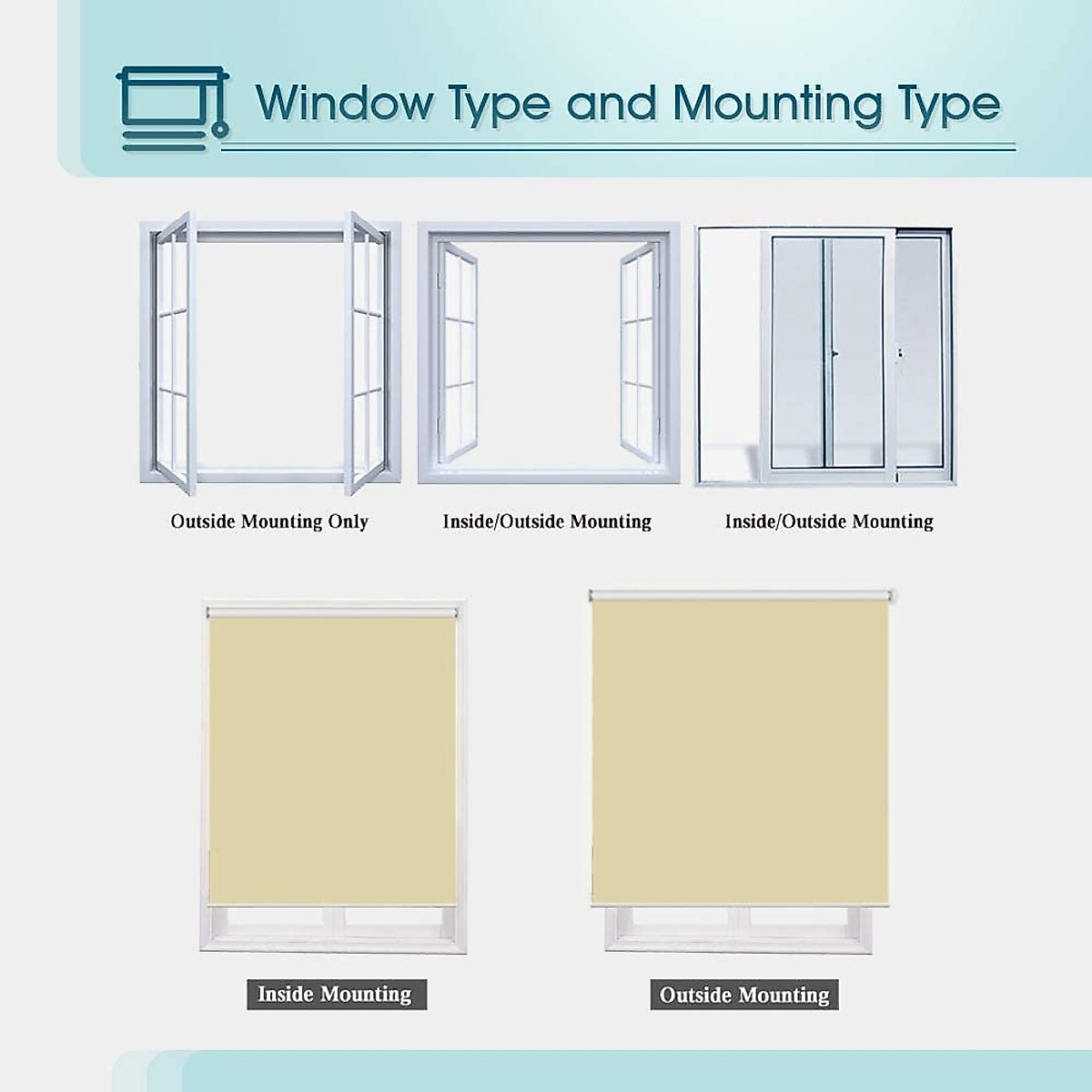 Window Type and Mounting Type

Outside Mounting Only

Inside/Outside Mounting

Inside/Outside Mounting

Inside Mounting

Outside Mounting