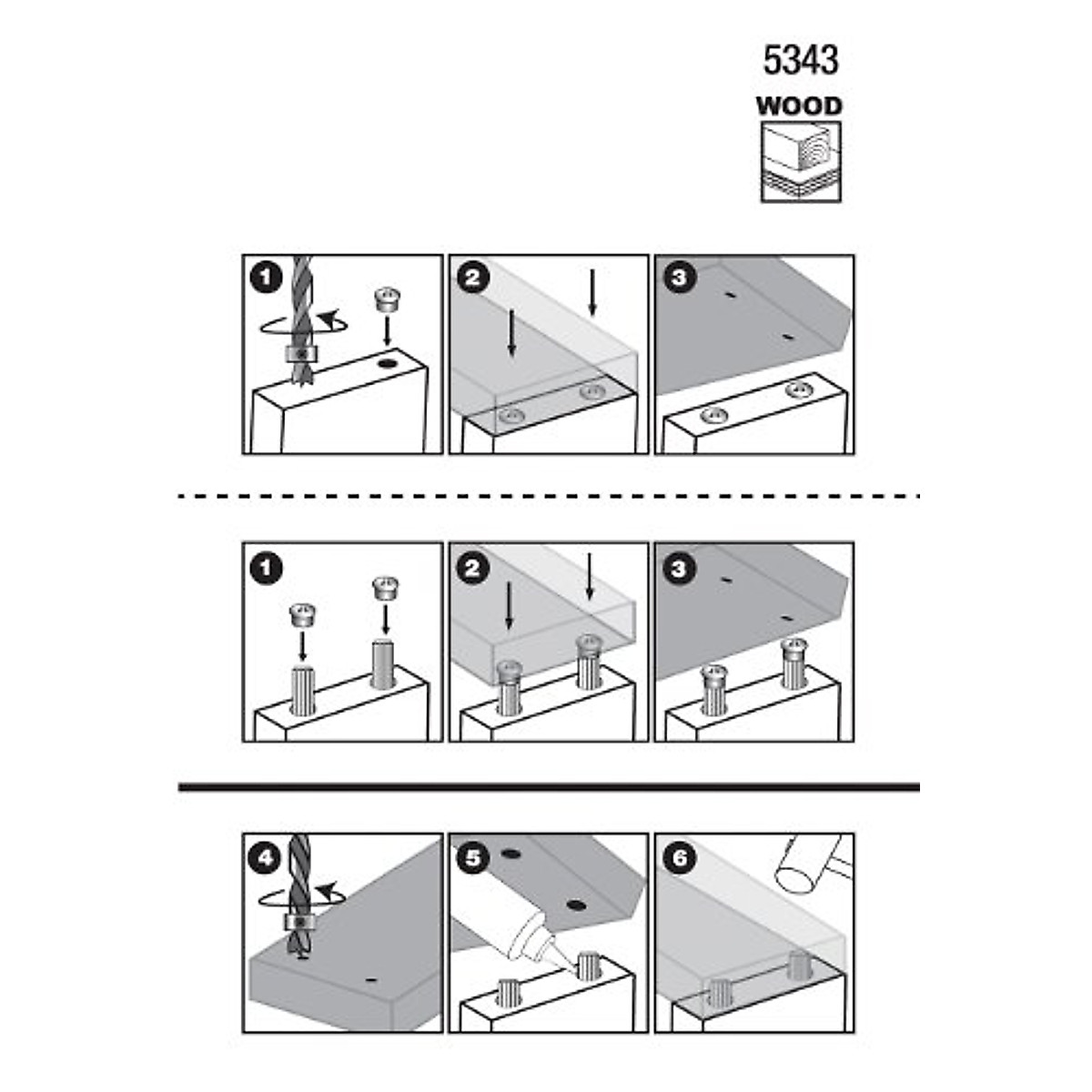 5343
WOOD

1
2
3

1
2
3

4
5
6