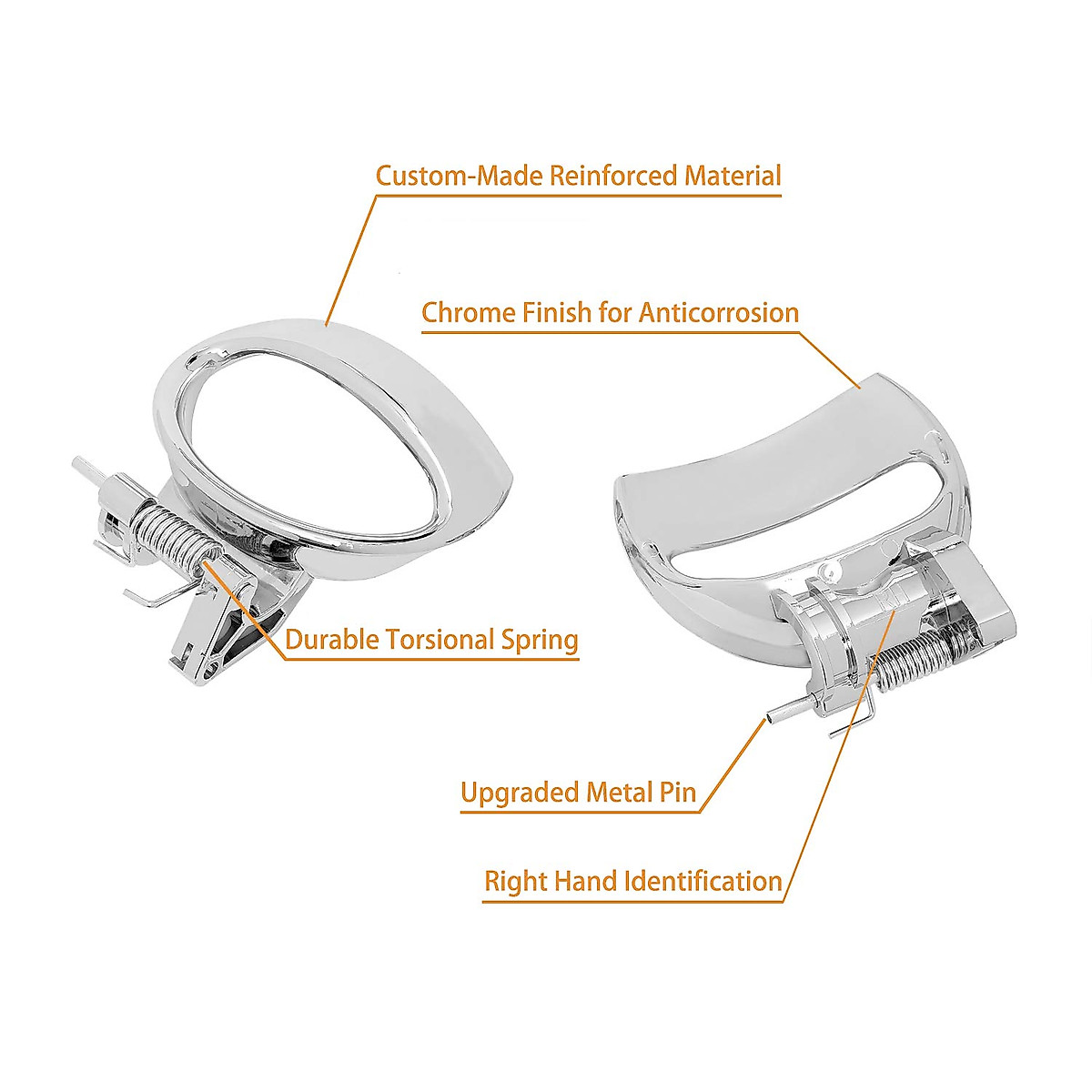 Custom-Made Reinforced Material

Chrome Finish for Anticorrosion

Durable Torsional Spring

Upgraded Metal Pin

Right Hand Identification