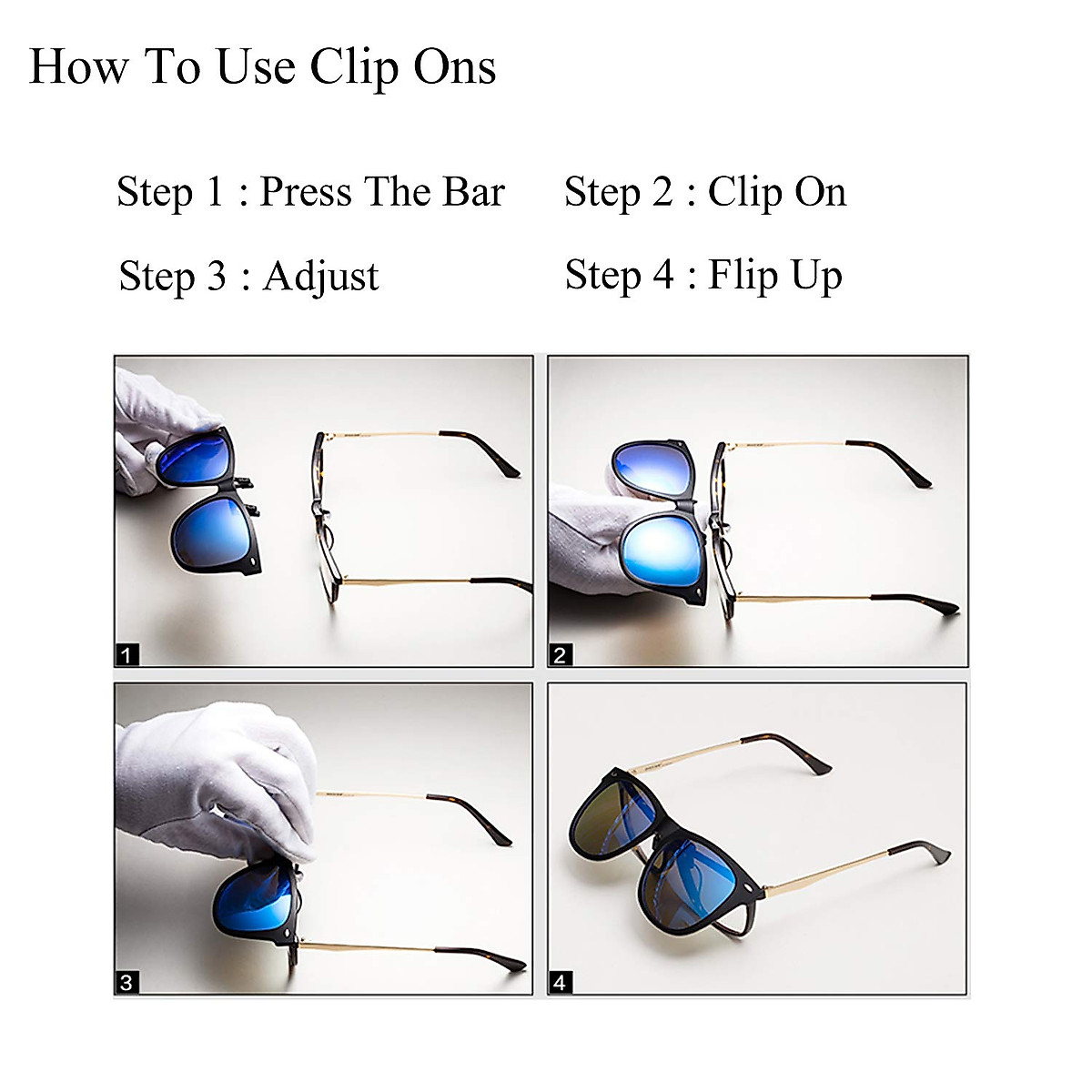 How To Use Clip Ons

Step 1 : Press The Bar

Step 2 : Clip On

Step 3 : Adjust

Step 4 : Flip Up

1

2

3

4