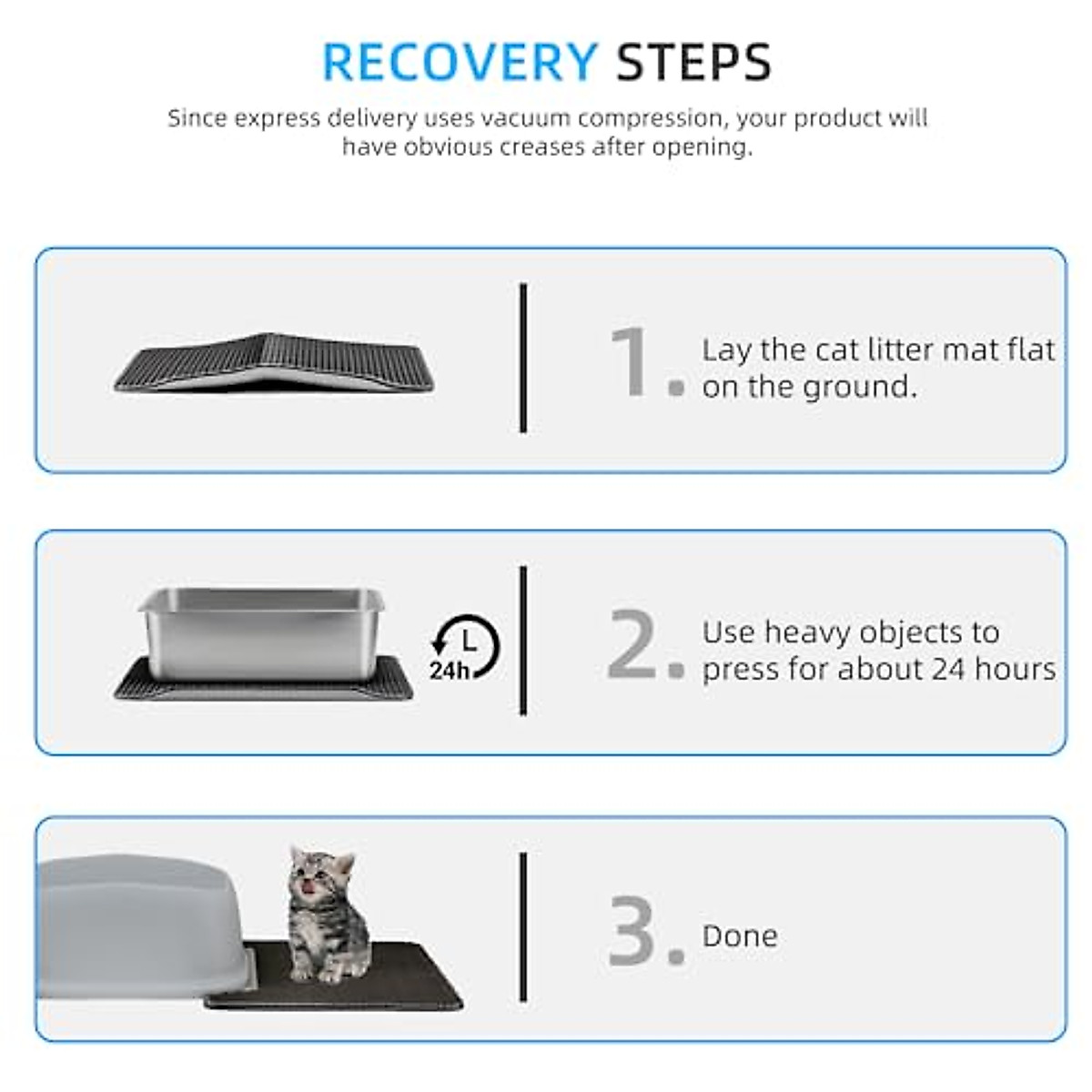 RECOVERY STEPS

Since express delivery uses vacuum compression, your product will have obvious creases after opening.

1. Lay the cat litter mat flat on the ground.

24h

2. Use heavy objects to press for about 24 hours

3. Done