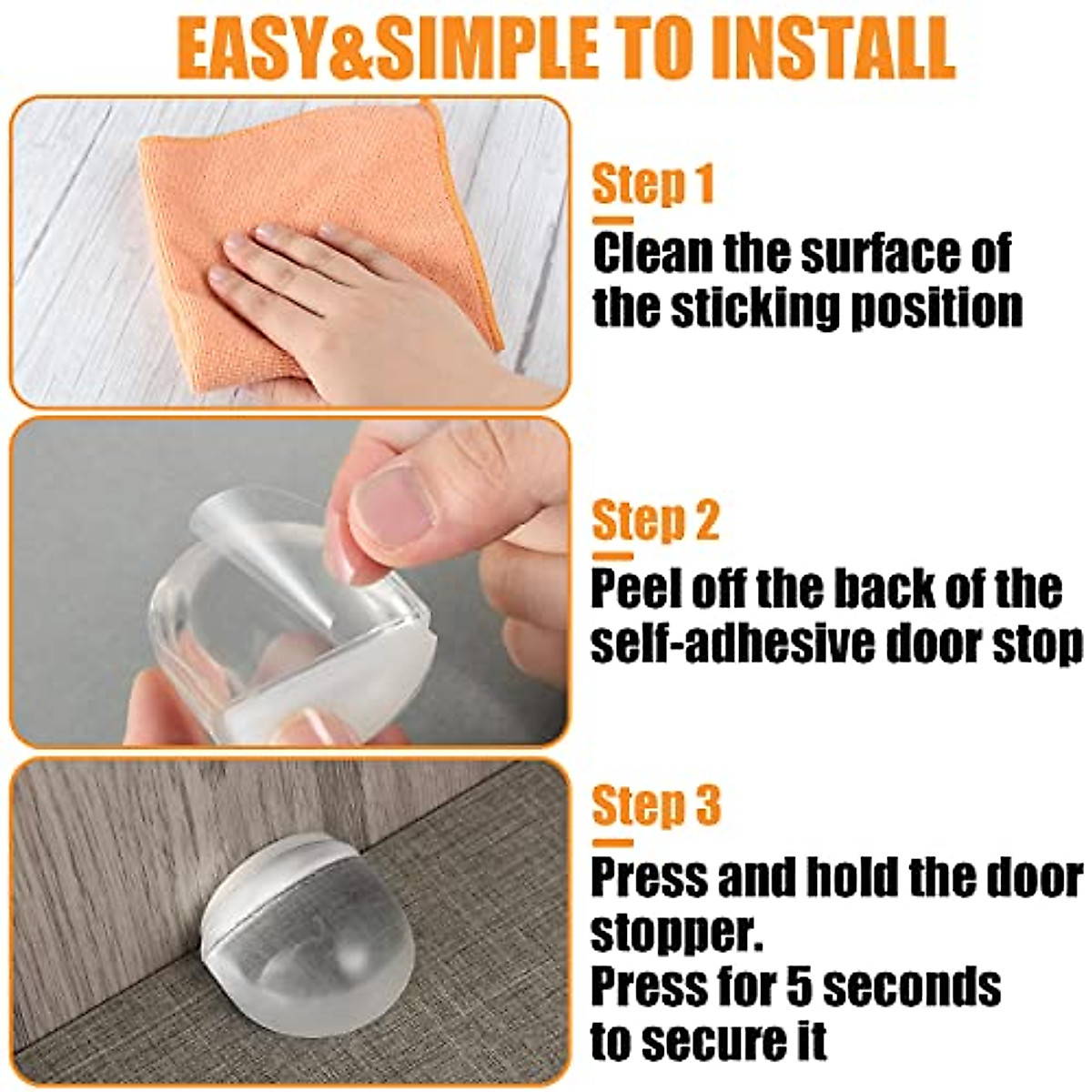 EASY&SIMPLE TO INSTALL

Step 1

Clean the surface of the sticking position

Step 2

Peel off the back of the self-adhesive door stop

Step 3

Press and hold the door stopper.
Press for 5 seconds to secure it