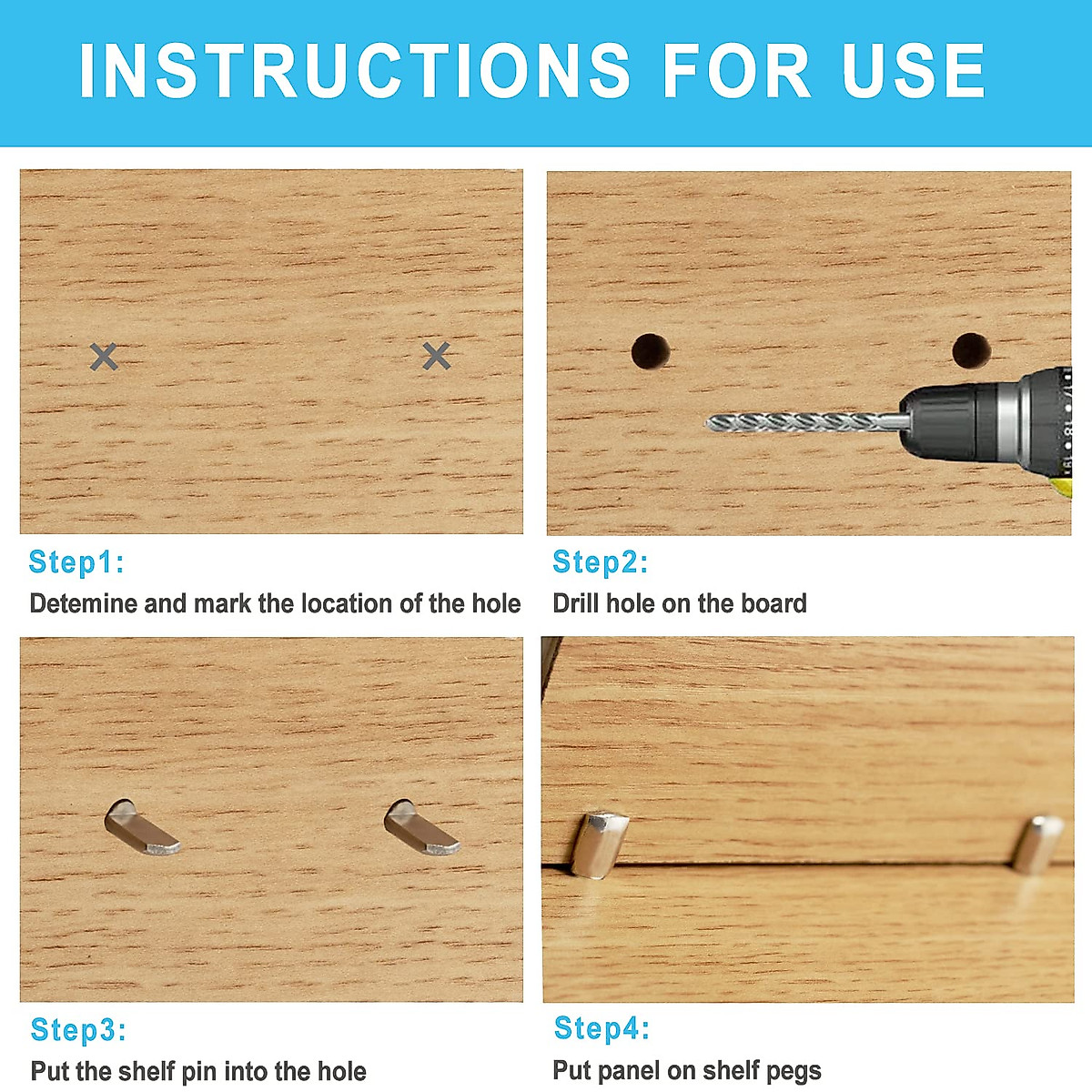 INSTRUCTIONS FOR USE

Step1:
Detemine and mark the location of the hole

Step2:
Drill hole on the board

Step3:
Put the shelf pin into the hole

Step4:
Put panel on shelf pegs