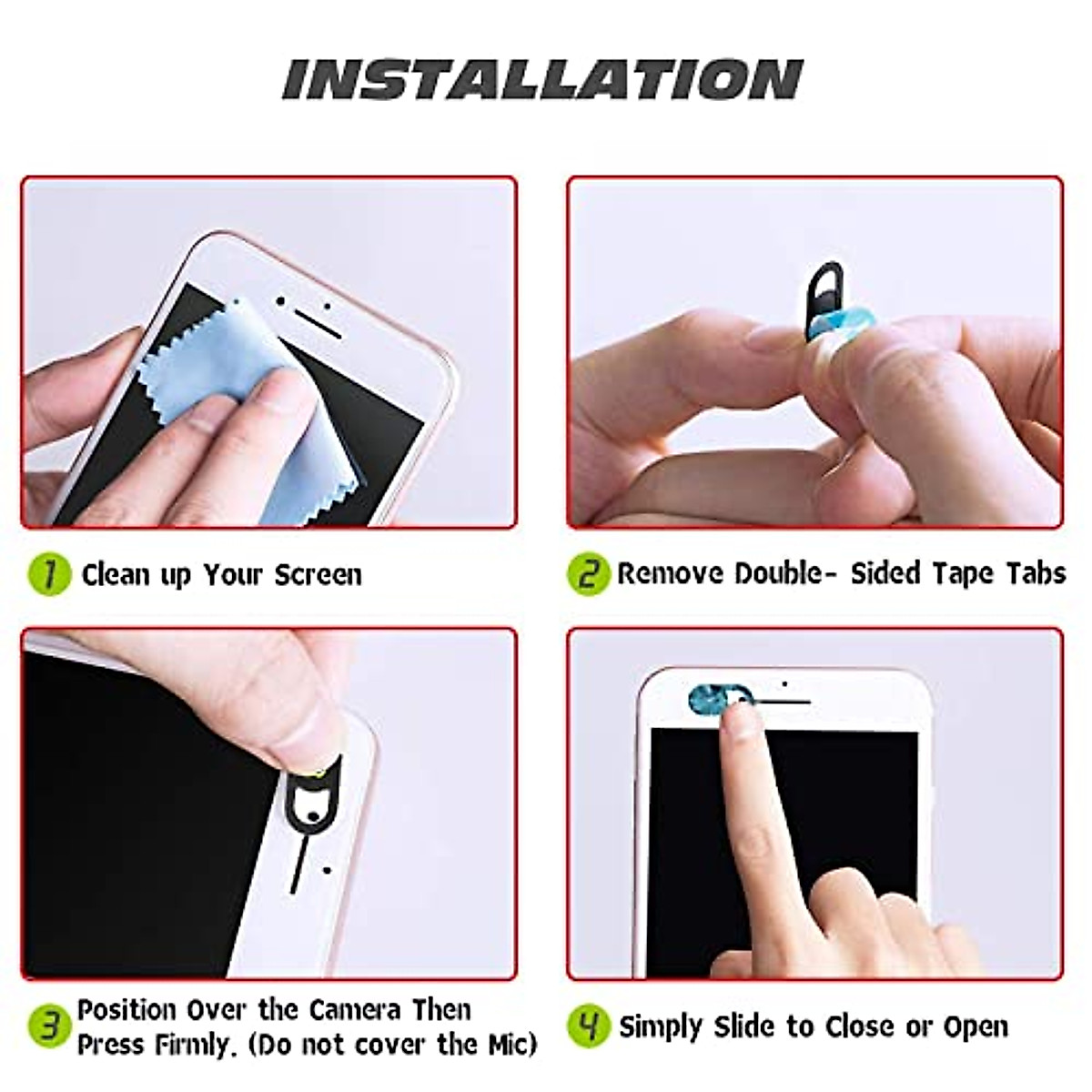 INSTALLATION

1 Clean up Your Screen

2 Remove Double- Sided Tape Tabs

3 Position Over the Camera Then Press Firmly. (Do not cover the Mic)

4 Simply Slide to Close or Open