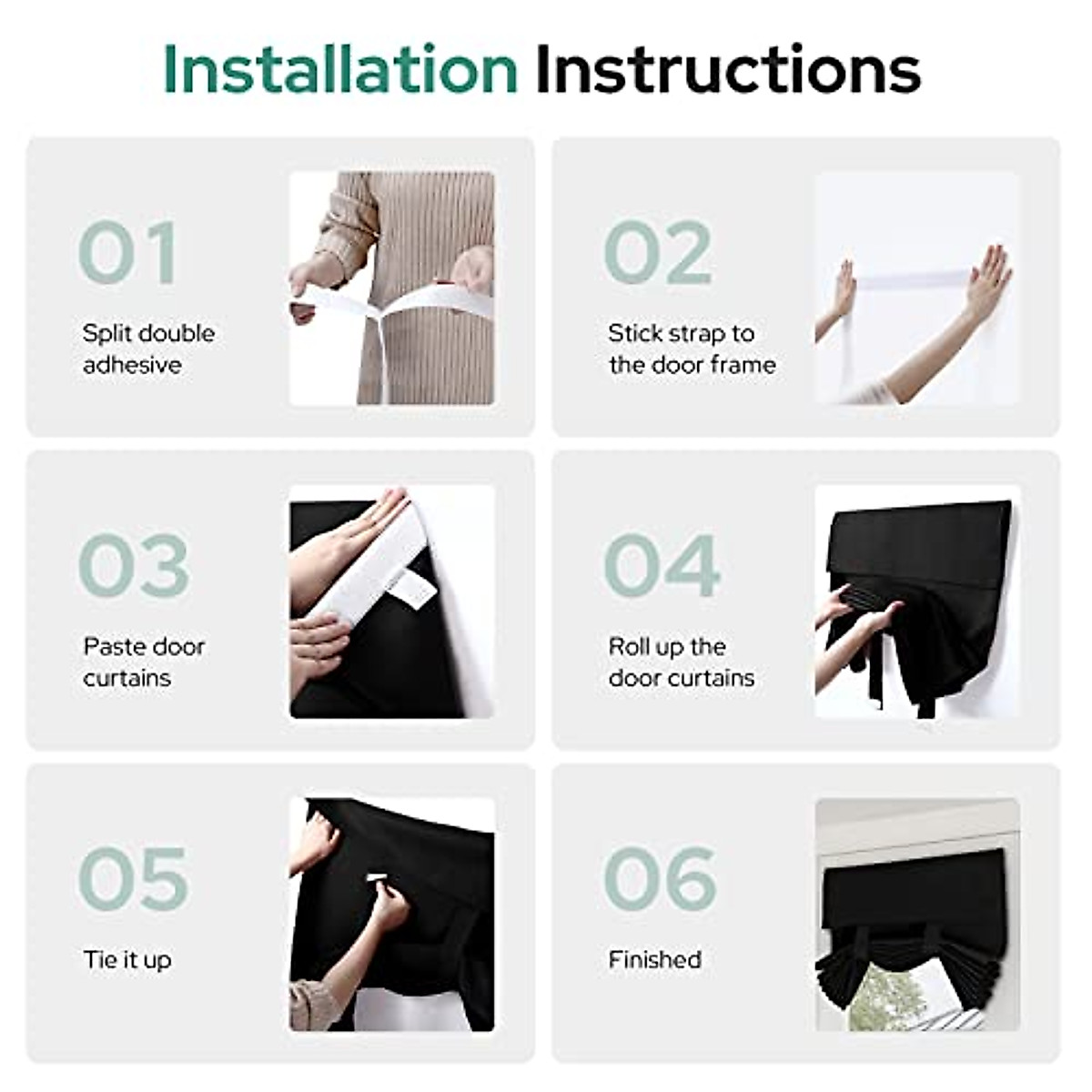 Installation Instructions

01

Split double adhesive

02

Stick strap to the door frame

03

Paste door curtains

04

Roll up the door curtains

05

Tie it up

06

Finished