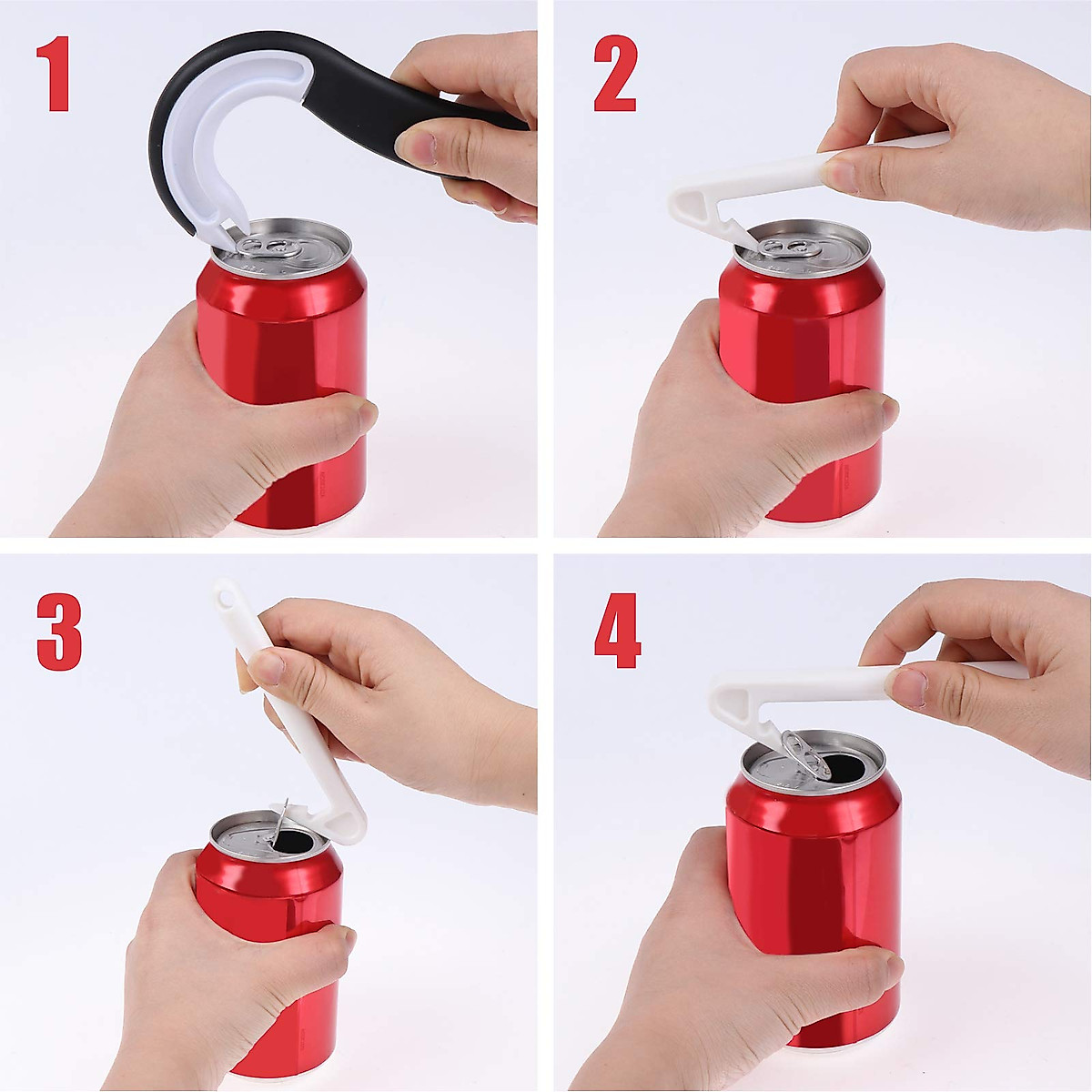 1

2

3

4