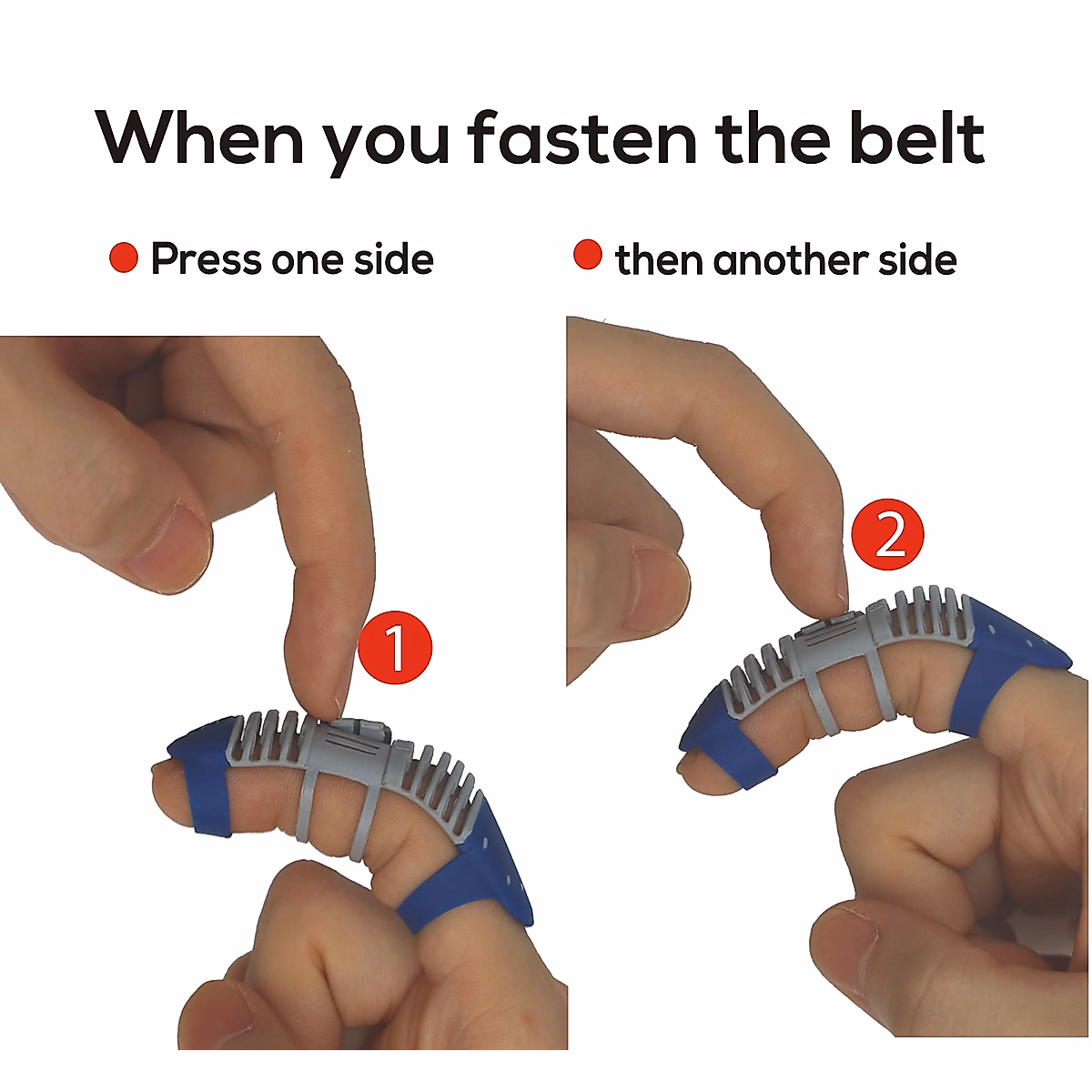 When you fasten the belt

Press one side

then another side

1

2