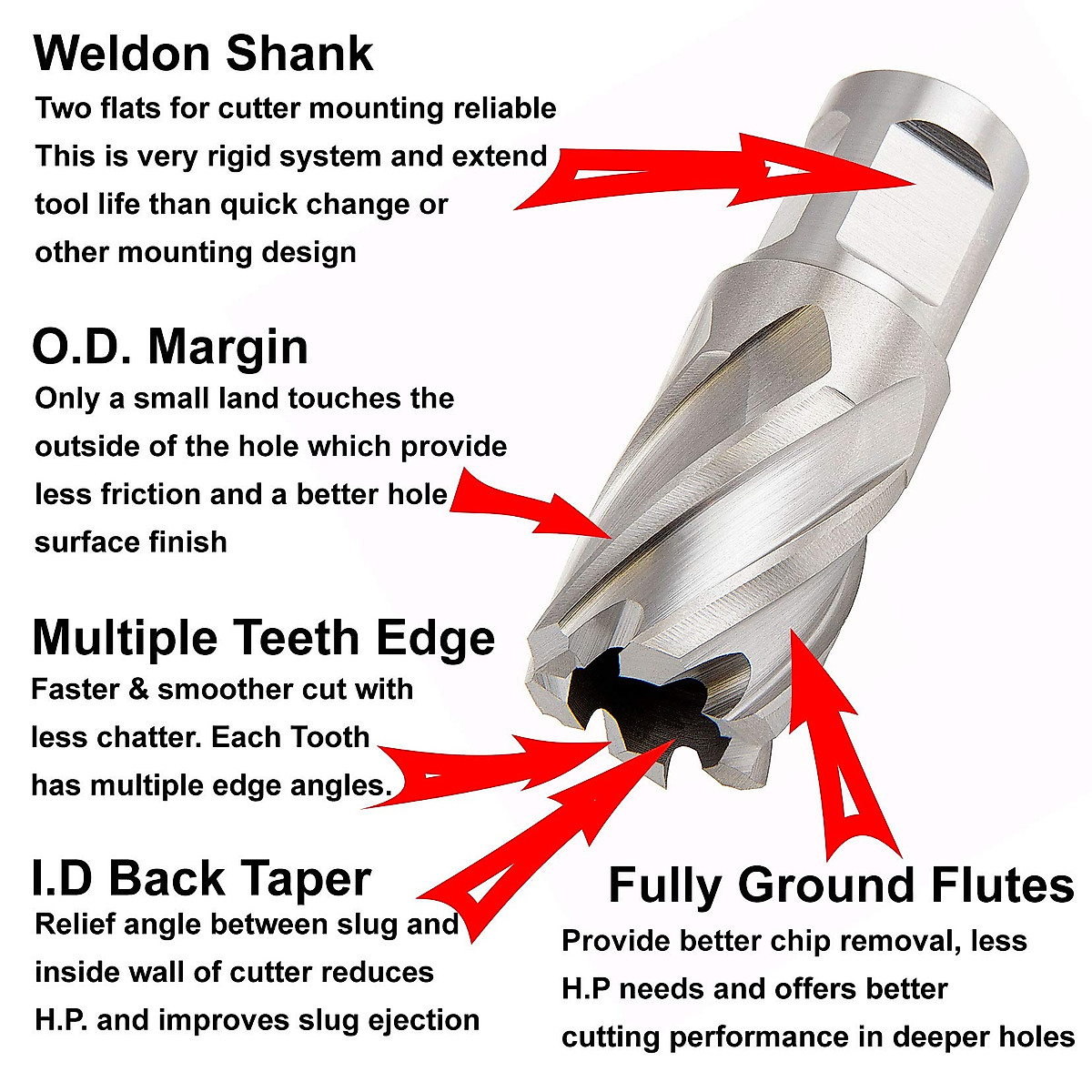 Weldon Shank
Two flats for cutter mounting reliable
This is very rigid system and extend
tool life than quick change or
other mounting design

O.D. Margin
Only a small land touches the
outside of the hole which provide
less friction and a better hole
surface finish

Multiple Teeth Edge
Faster & smoother cut with
less chatter. Each Tooth
has multiple edge angles.

I.D Back Taper
Relief angle between slug and
inside wall of cutter reduces
H.P. and improves slug ejection

Fully Ground Flutes
Provide better chip removal, less
H.P needs and offers better
cutting performance in deeper holes