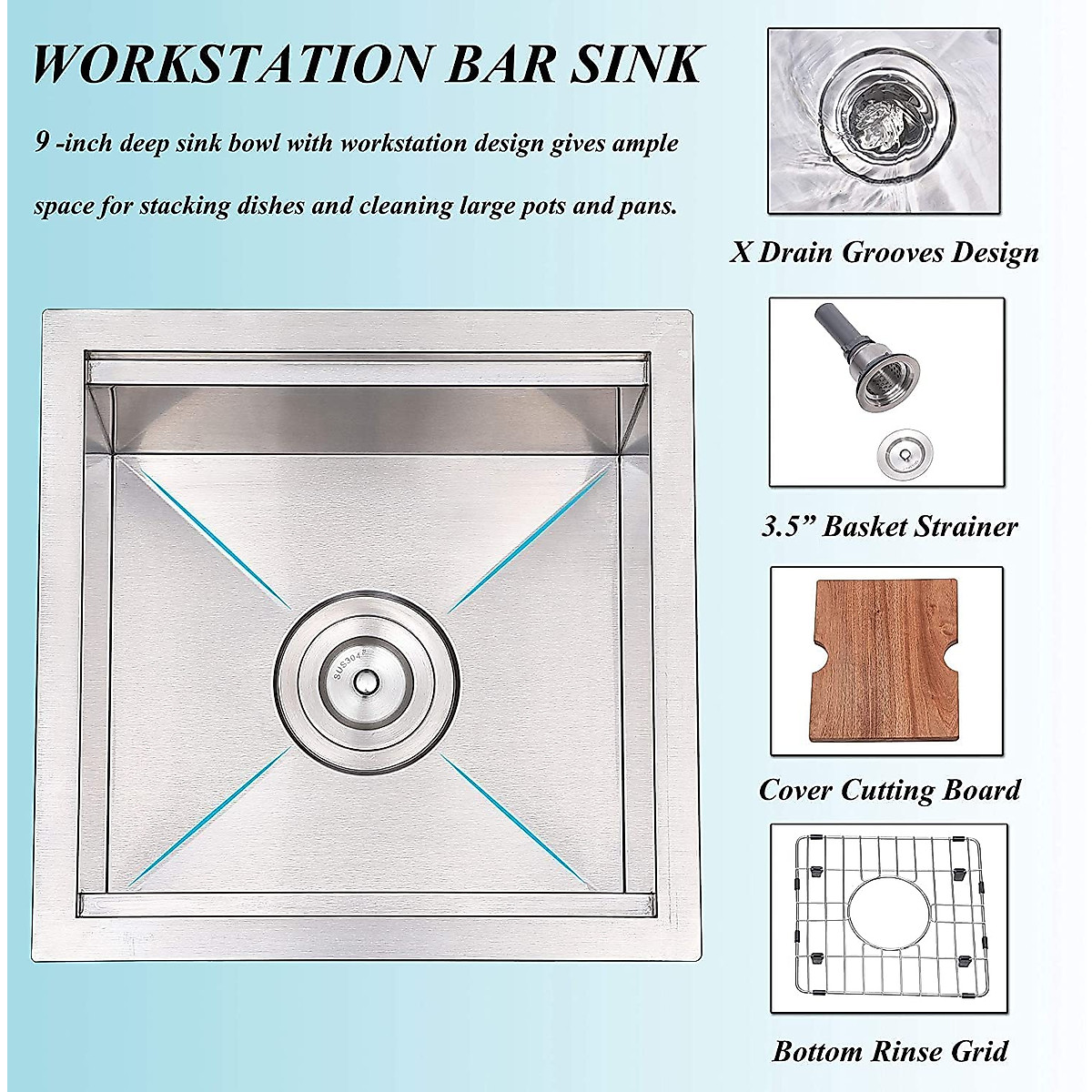 WORKSTATION BAR SINK

9 -inch deep sink bowl with workstation design gives ample space for stacking dishes and cleaning large pots and pans.

SUS304

X Drain Grooves Design

3.5” Basket Strainer

Cover Cutting Board

Bottom Rinse Grid