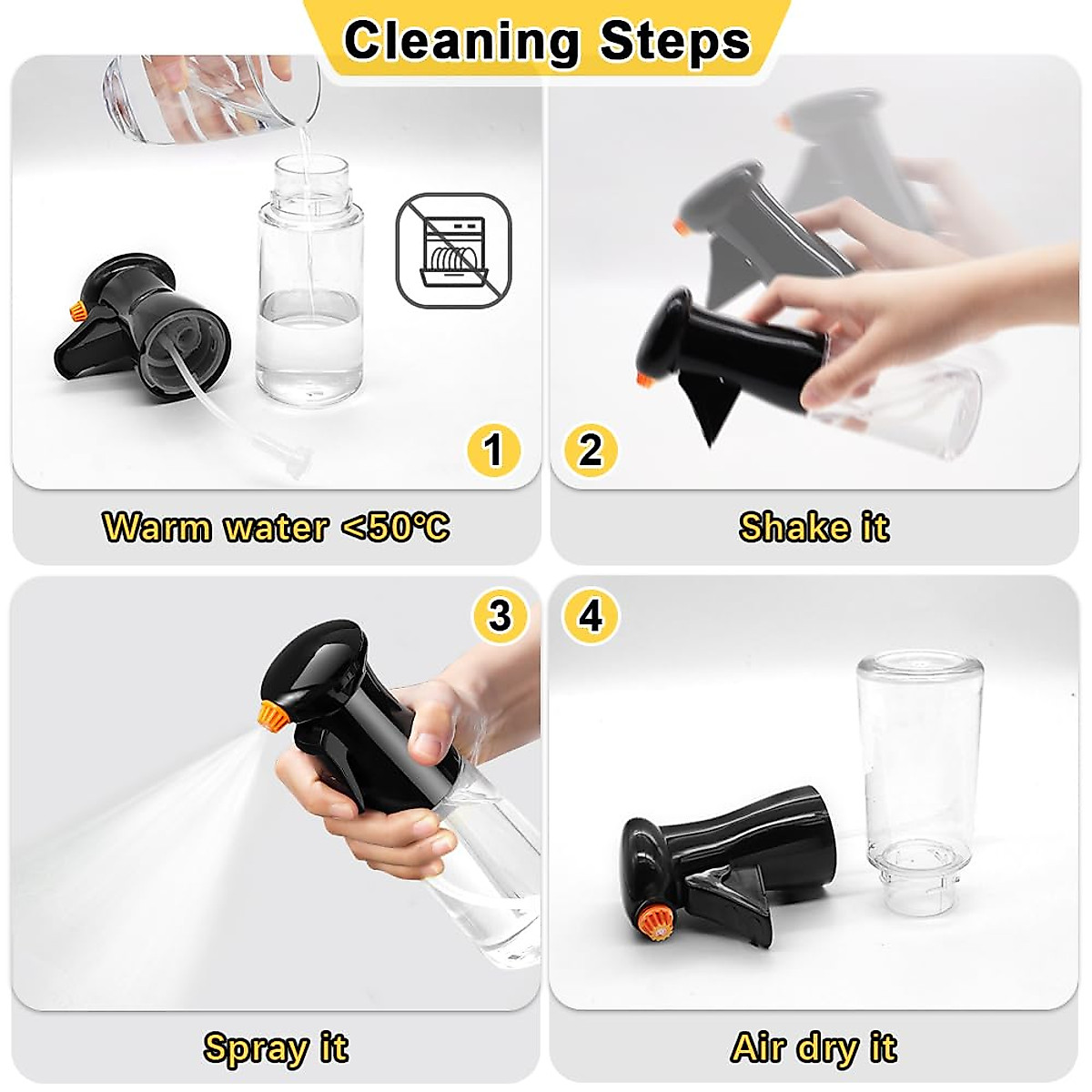 Cleaning Steps

1

Warm water <50℃

2

Shake it

3

Spray it

4

Air dry it