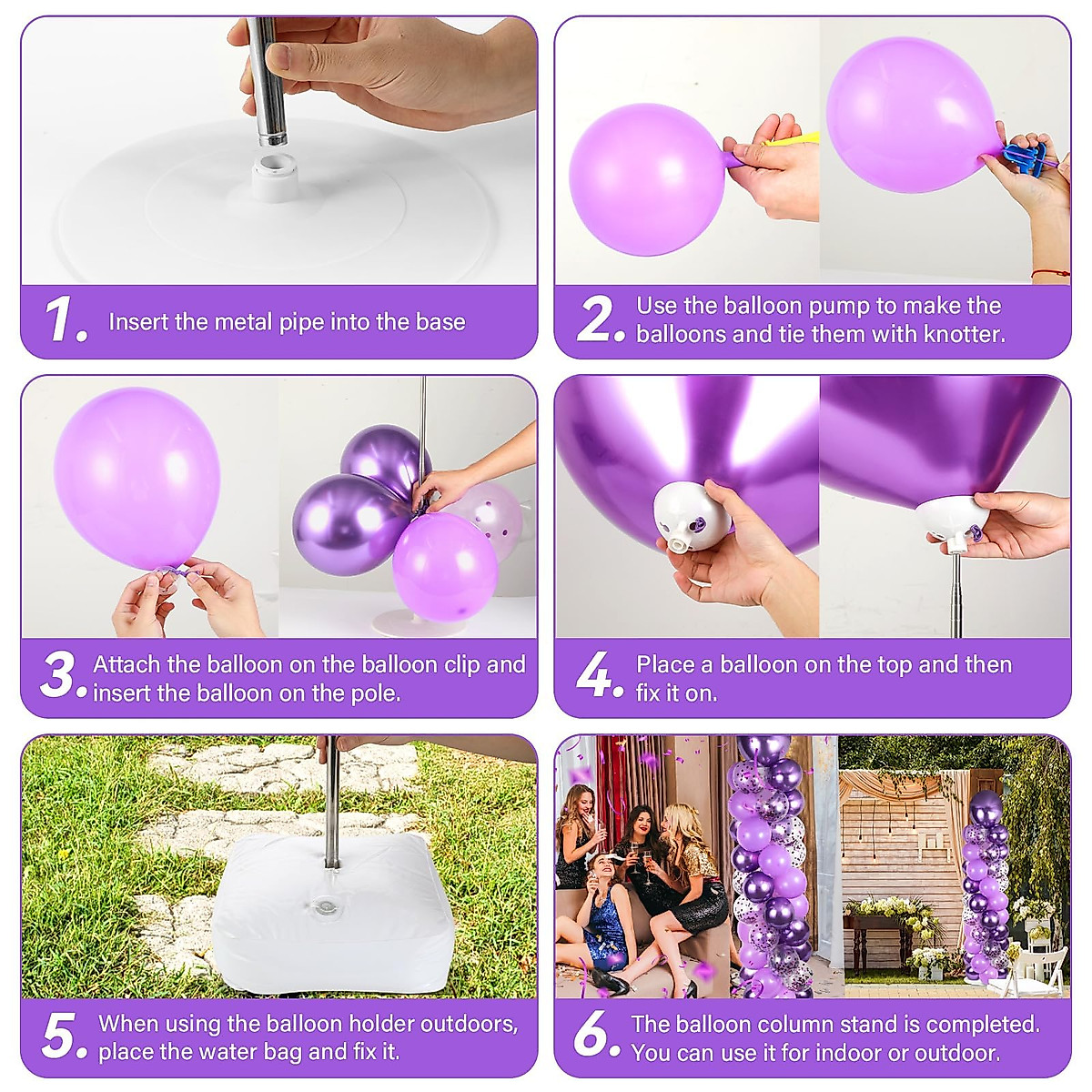 1. Insert the metal pipe into the base

2. Use the balloon pump to make the balloons and tie them with knotter.

3. Attach the balloon on the balloon clip and insert the balloon on the pole.

4. Place a balloon on the top and then fix it on.

5. When using the balloon holder outdoors, place the water bag and fix it.

6. The balloon column stand is completed. You can use it for indoor or outdoor.