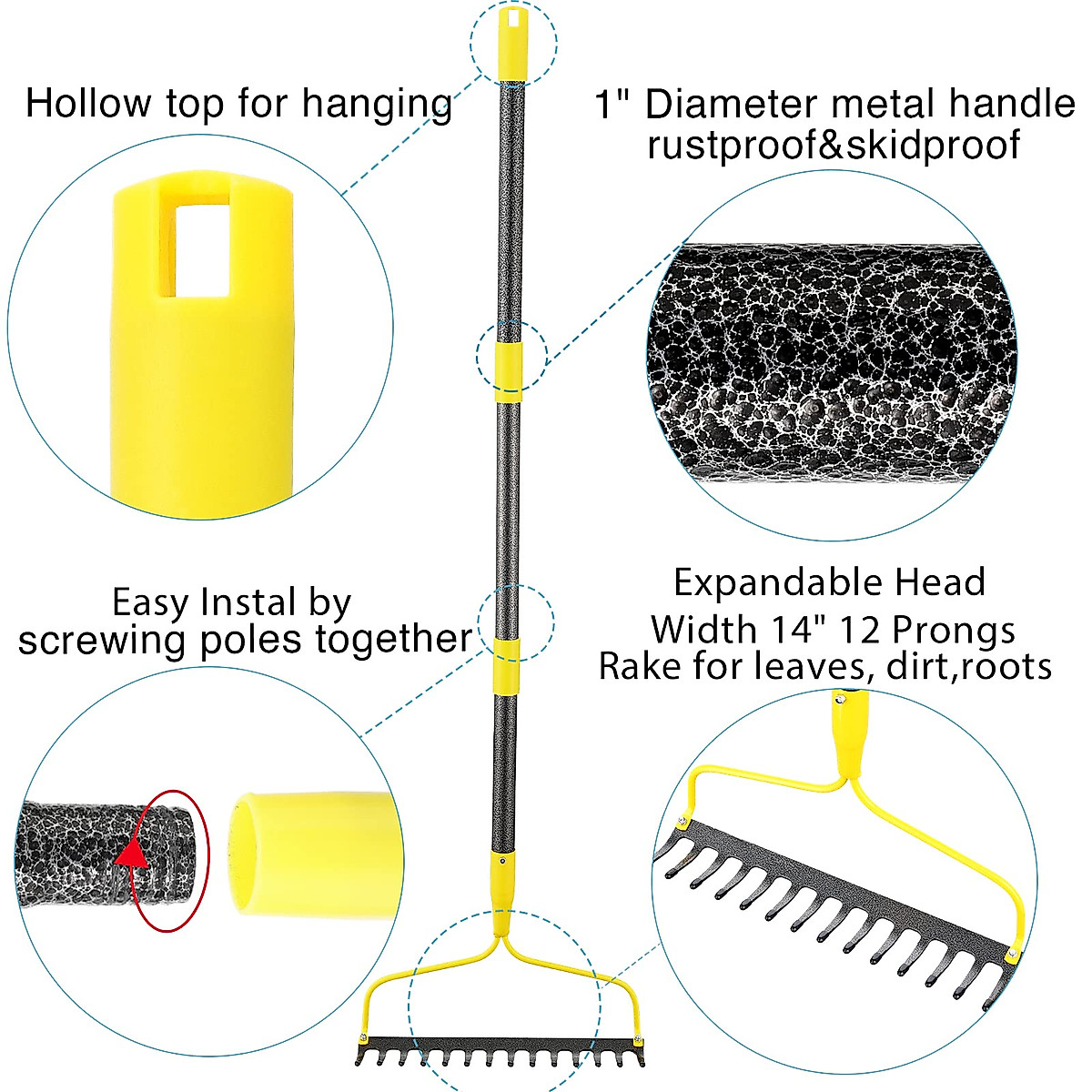 Hollow top for hanging

1" Diameter metal handle rustproof&skidproof

Easy Instal by screwing poles together

Expandable Head Width 14" 12 Prongs Rake for leaves, dirt,roots