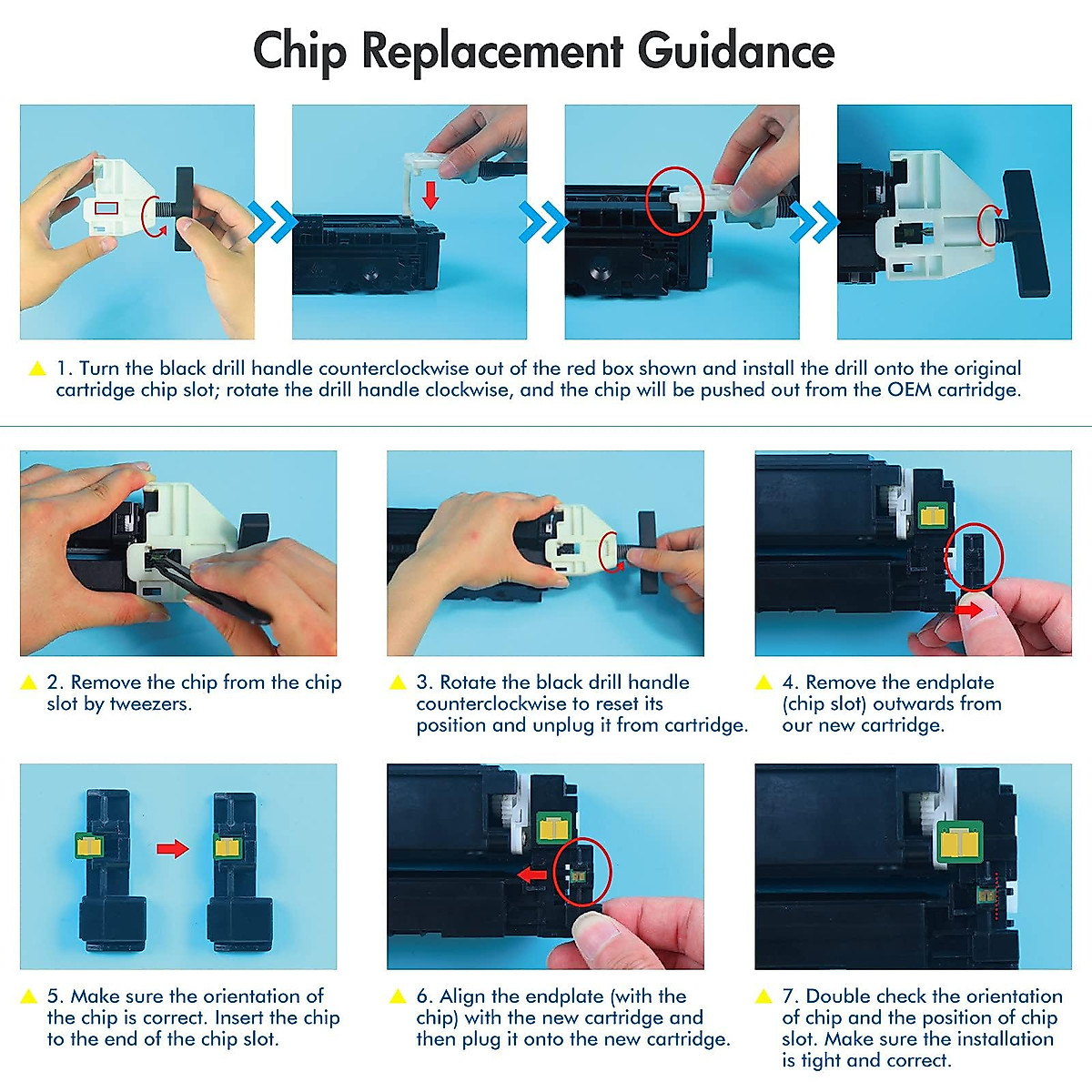 Chip Replacement Guidance

1. Turn the black drill handle counterclockwise out of the red box shown and install the drill onto the original cartridge chip slot; rotate the drill handle clockwise, and the chip will be pushed out from the OEM cartridge.

2. Remove the chip from the chip slot by tweezers.

3. Rotate the black drill handle counterclockwise to reset its position and unplug it from cartridge.

4. Remove the endplate (chip slot) outwards from our new cartridge.

5. Make sure the orientation of the chip is correct. Insert the chip to the end of the chip slot.

6. Align the endplate (with the chip) with the new cartridge and then plug it onto the new cartridge.

7. Double check the orientation of chip and the position of chip slot. Make sure the installation is tight and correct.