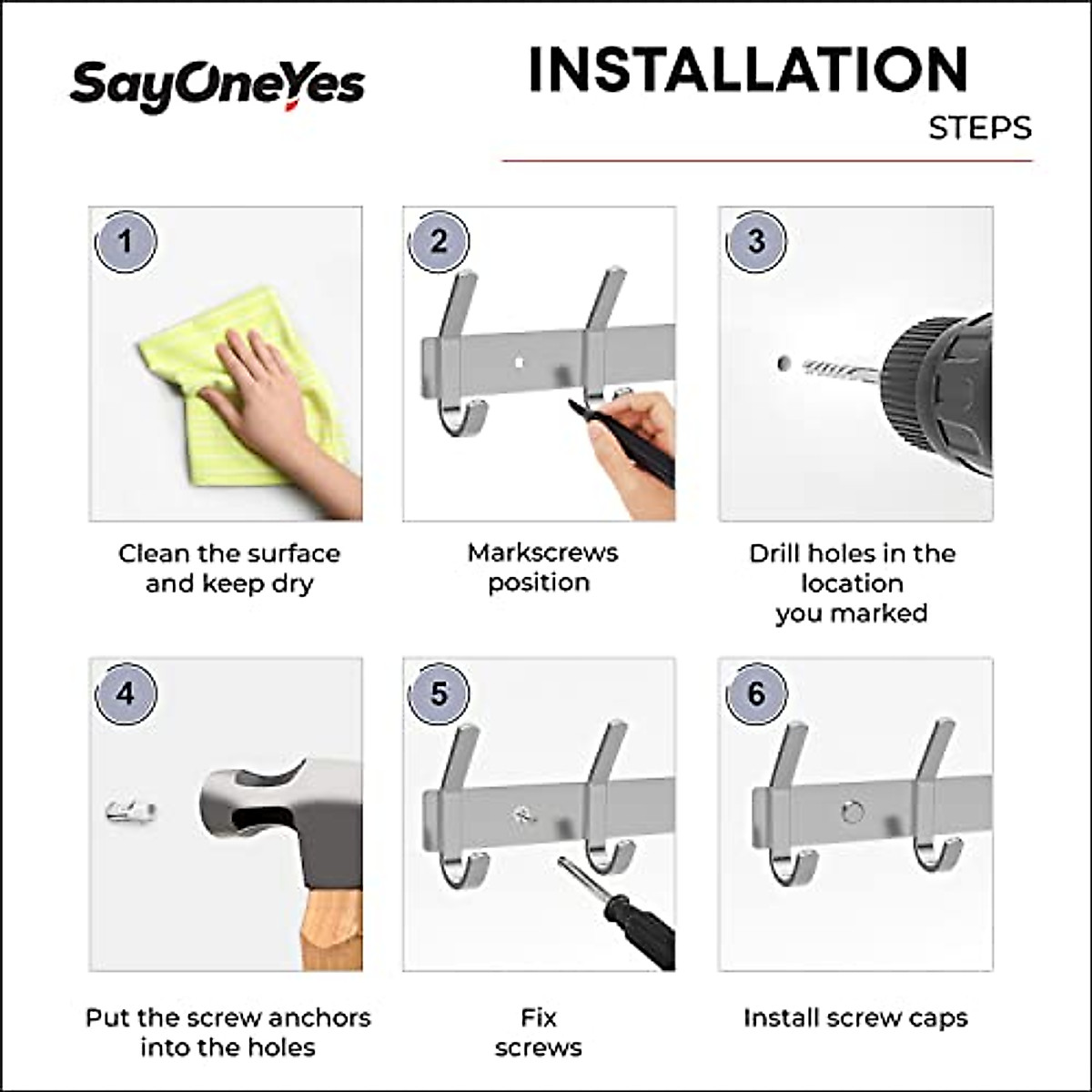 SayOneYes

INSTALLATION
STEPS

1

Clean the surface and keep dry

2

Markscrews position

3

Drill holes in the location you marked

4

Put the screw anchors into the holes

5

Fix screws

6

Install screw caps