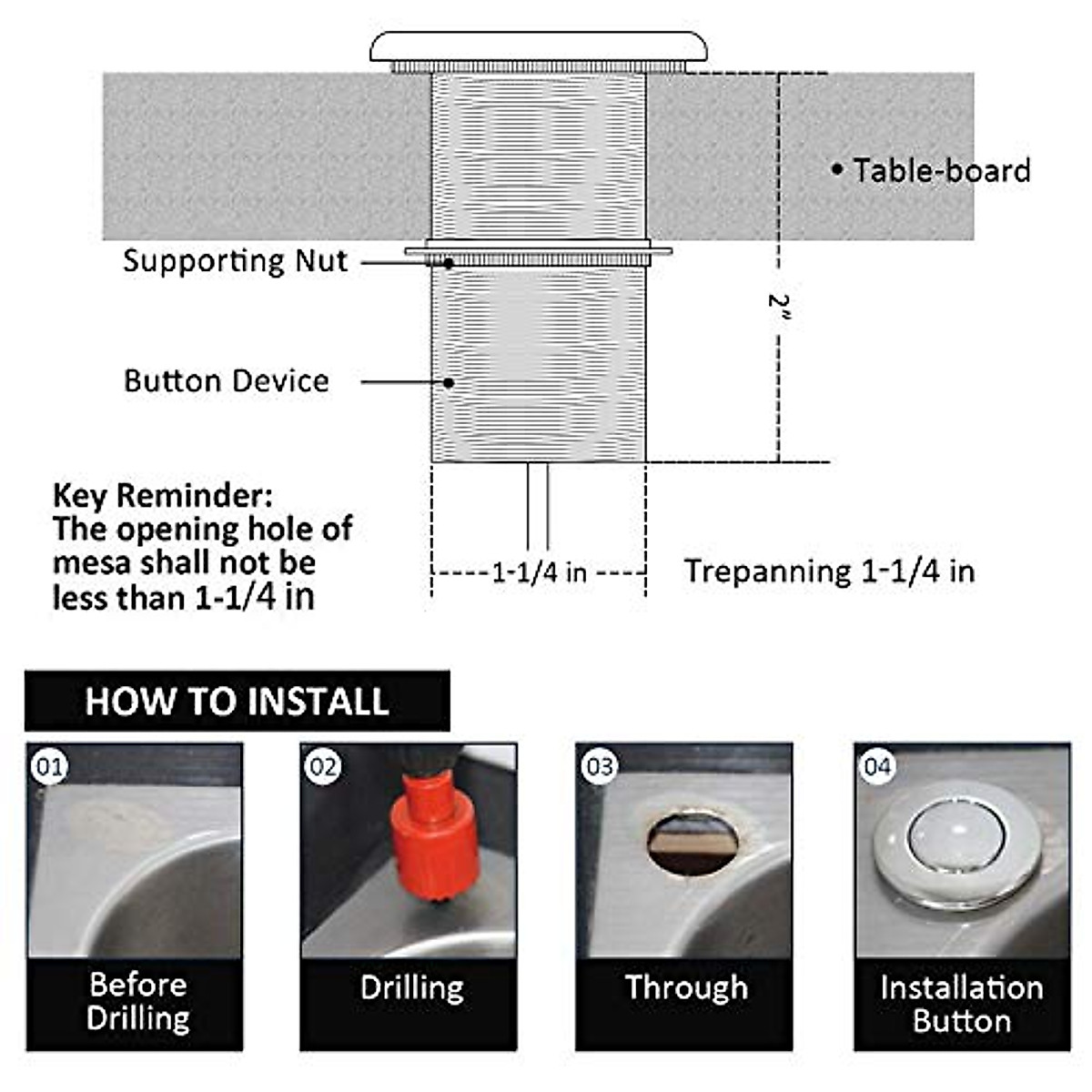 Table-board

Supporting Nut

2"

Button Device

Key Reminder:
The opening hole of mesa shall not be less than 1-1/4 in

1-1/4 in

Trepanning 1-1/4 in

HOW TO INSTALL

01
Before Drilling

02
Drilling

03
Through

04
Installation Button