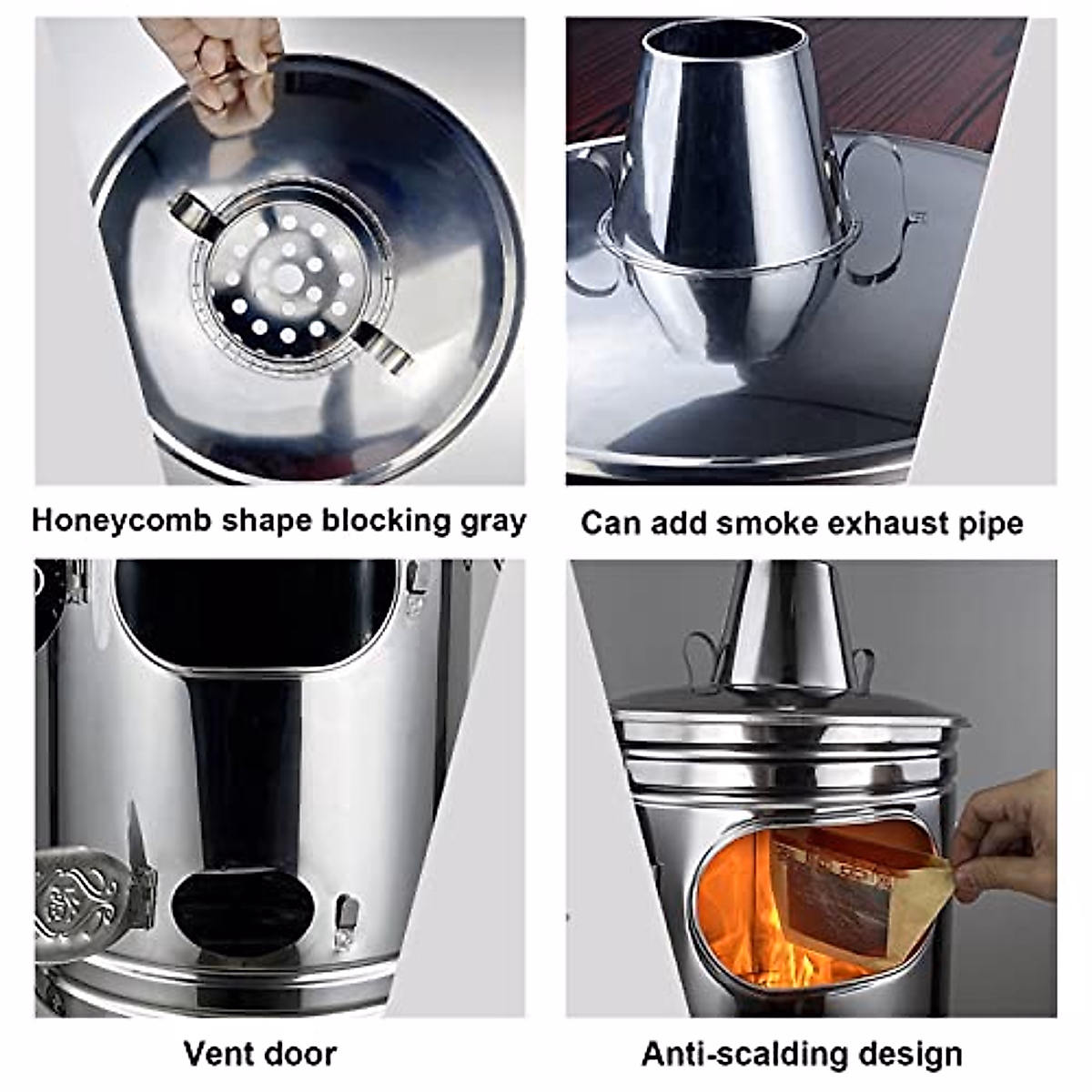 Honeycomb shape blocking gray

Can add smoke exhaust pipe

Vent door

Anti-scalding design