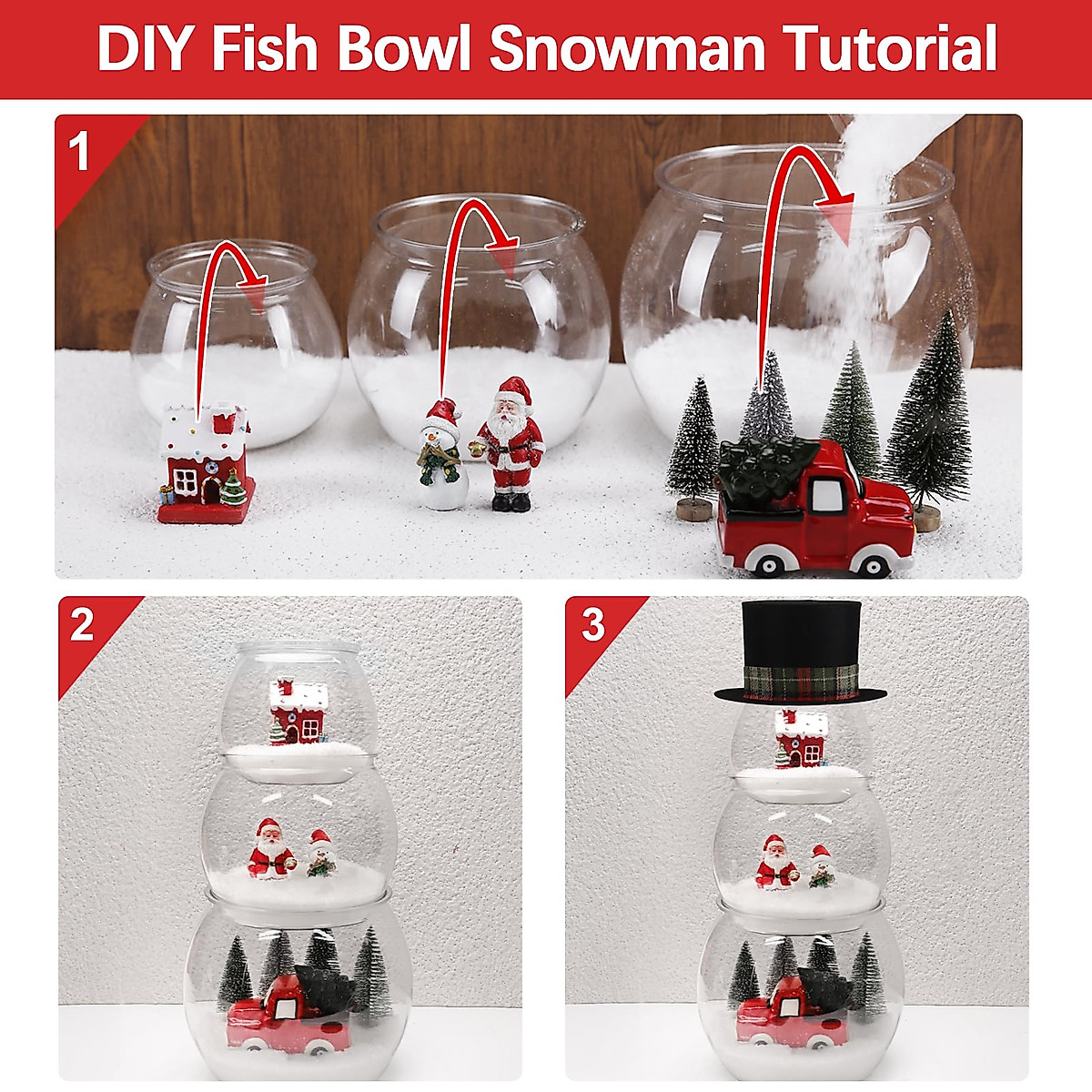 DIY Fish Bowl Snowman Tutorial

1

2

3